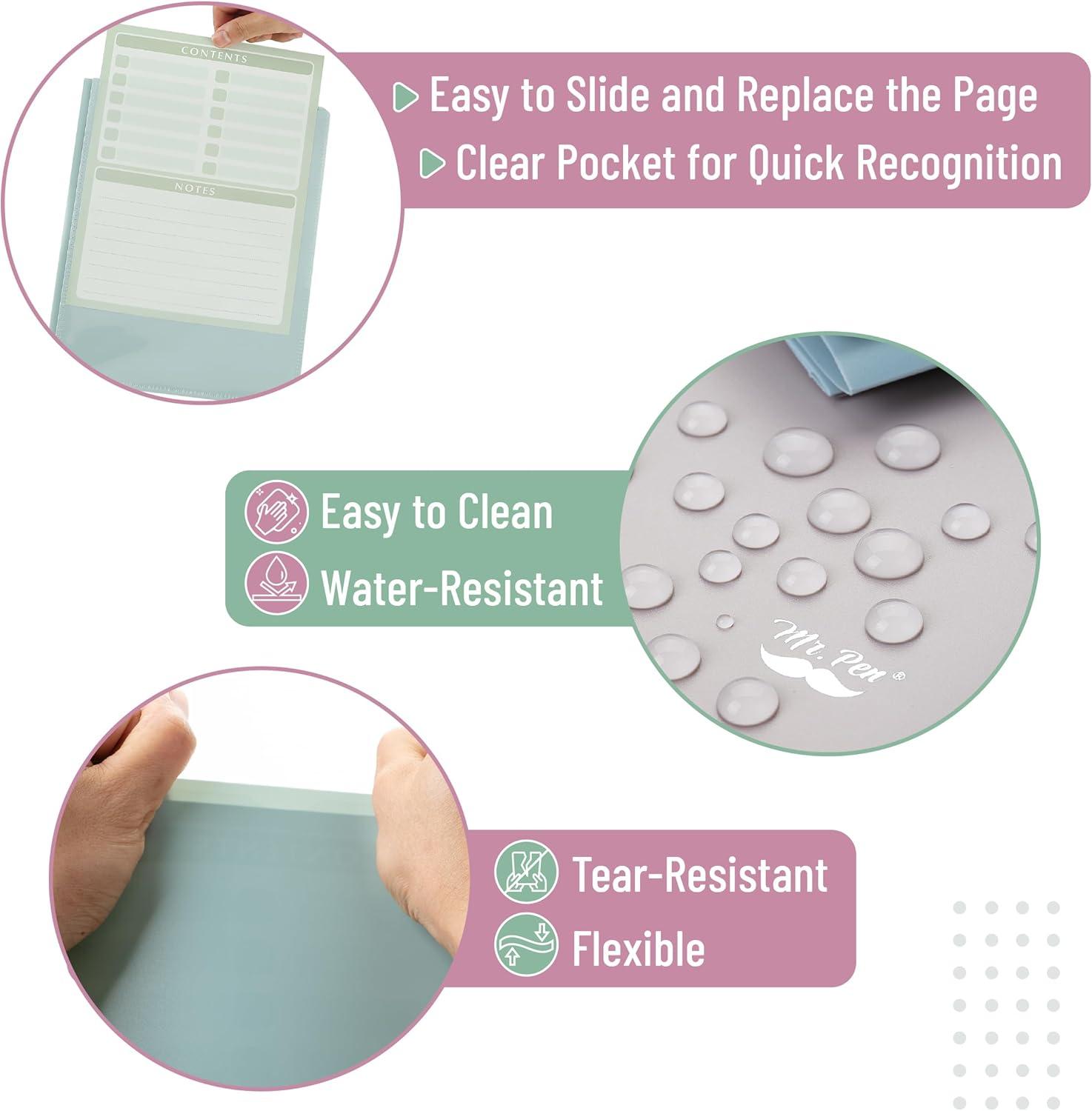 CONTENTS

NOTES

Easy to Slide and Replace the Page
Clear Pocket for Quick Recognition

Easy to Clean
Water-Resistant

Mr. Pen®

Tear-Resistant
Flexible