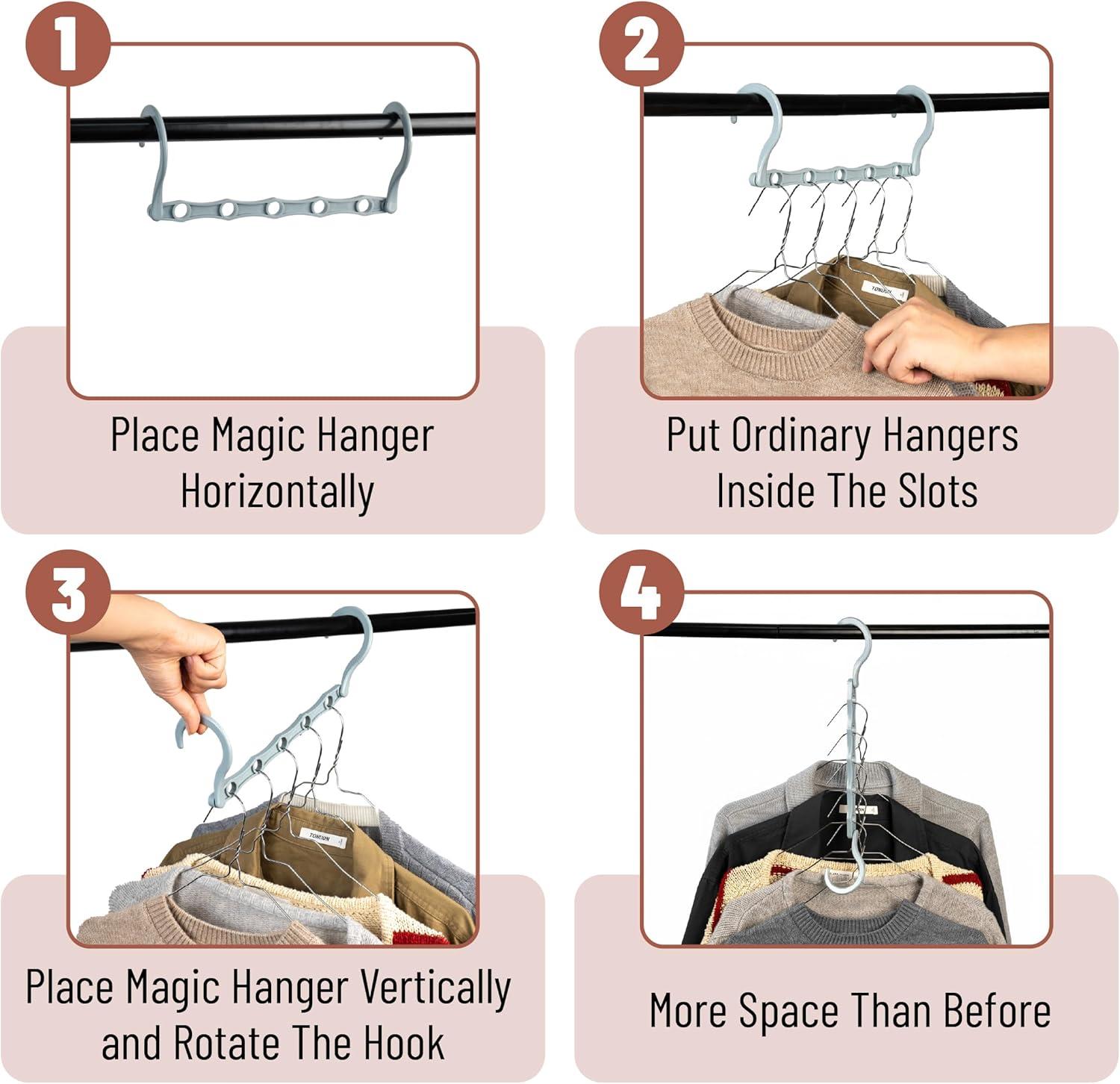 1

Place Magic Hanger Horizontally

2

TONLION

Put Ordinary Hangers Inside The Slots

3

TONLION

Place Magic Hanger Vertically and Rotate The Hook

4

More Space Than Before