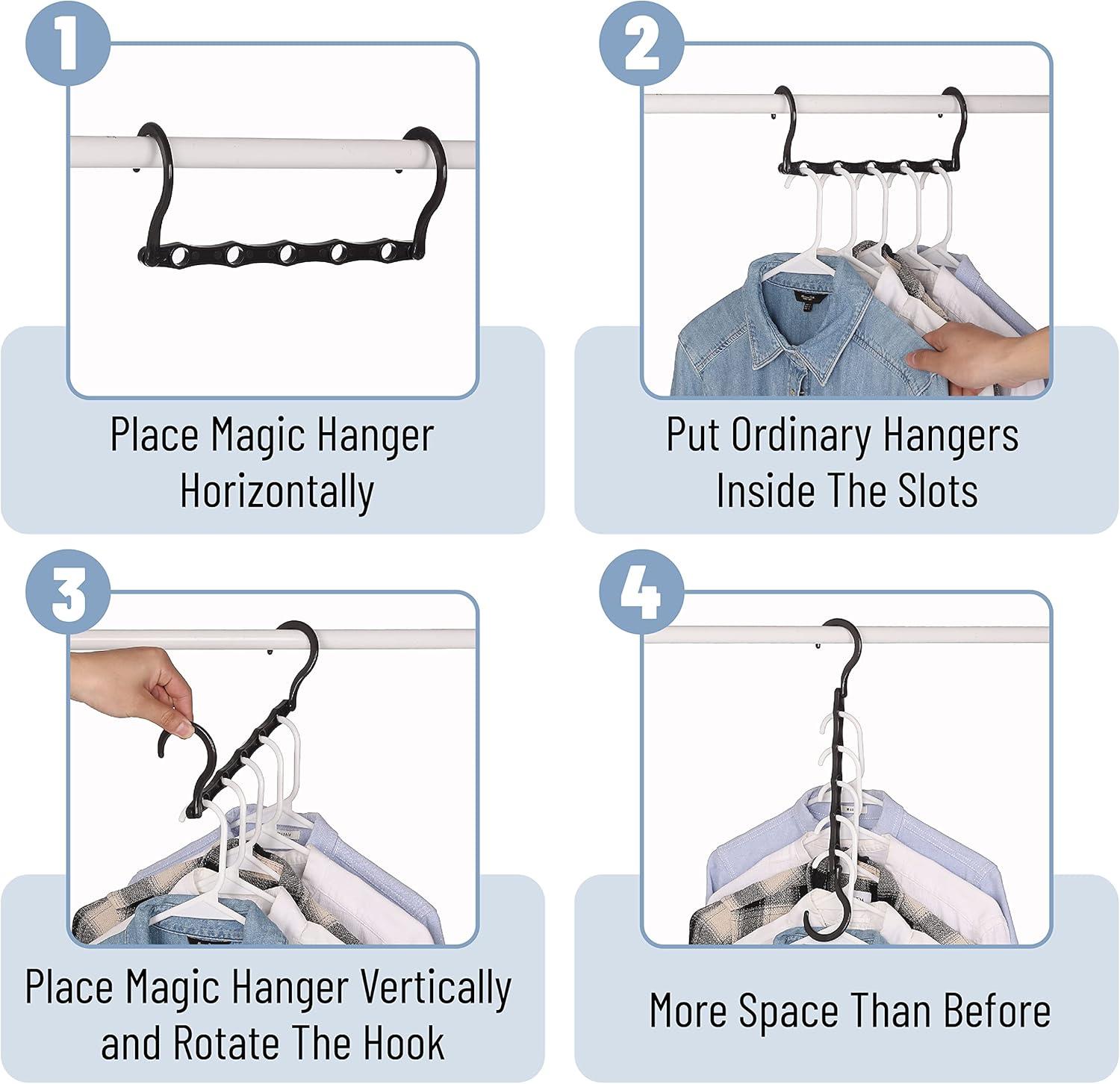 1

Place Magic Hanger Horizontally

2

Put Ordinary Hangers Inside The Slots

3

Place Magic Hanger Vertically and Rotate The Hook

4

More Space Than Before