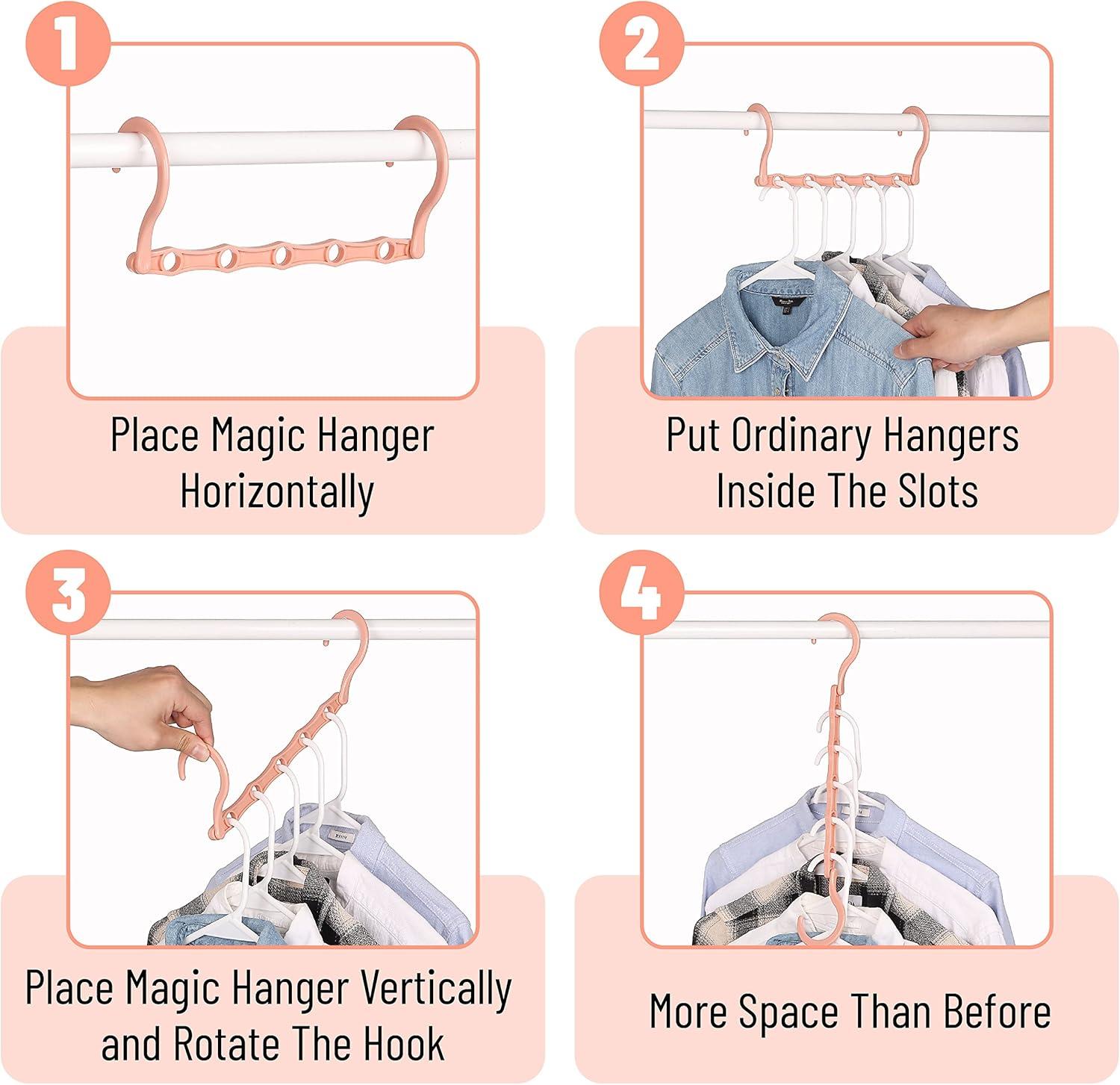 1

Place Magic Hanger Horizontally

2

Put Ordinary Hangers Inside The Slots

3

Place Magic Hanger Vertically and Rotate The Hook

4

More Space Than Before