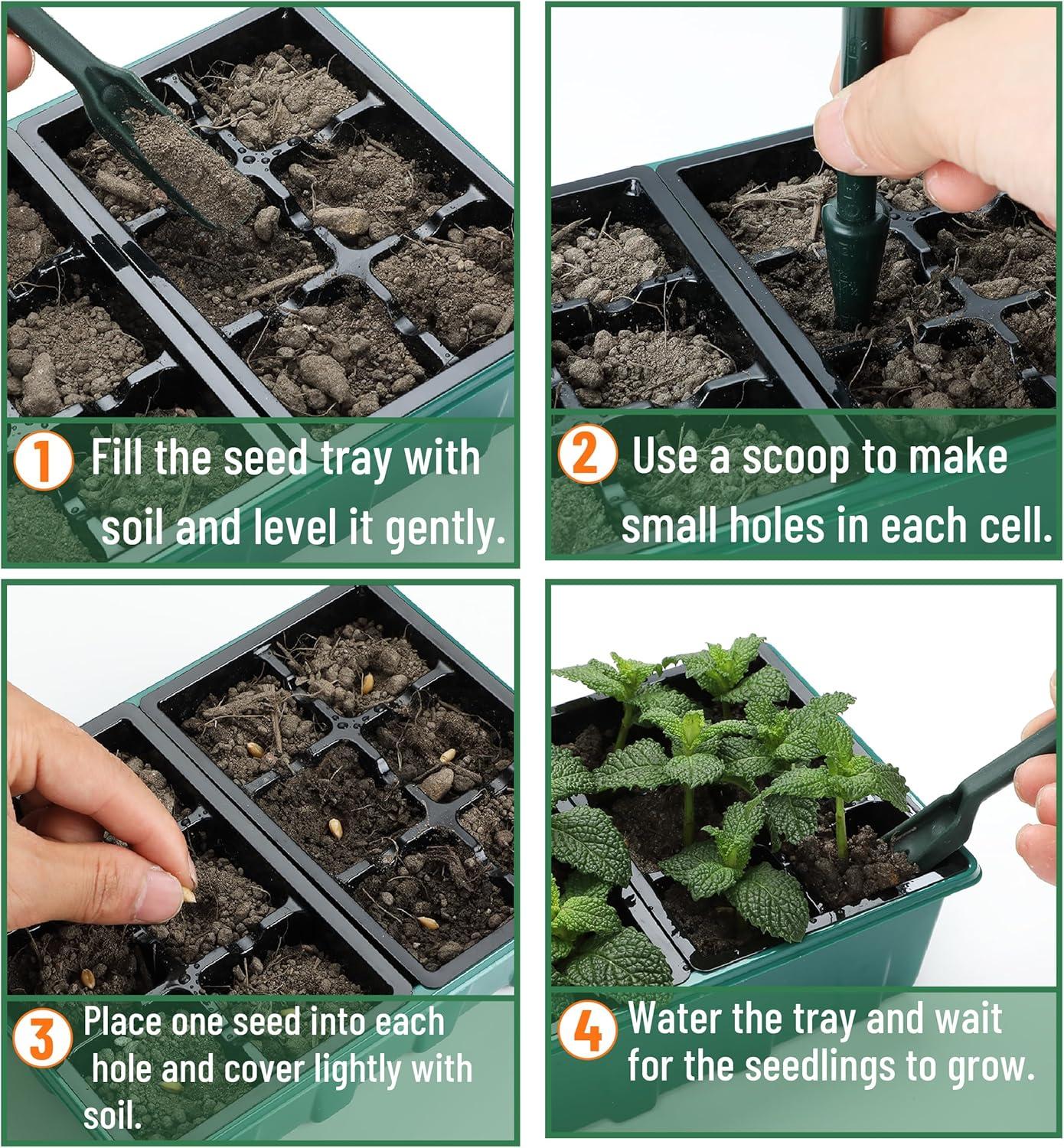 1 Fill the seed tray with soil and level it gently.

2 Use a scoop to make small holes in each cell.

3 Place one seed into each hole and cover lightly with soil.

4 Water the tray and wait for the seedlings to grow.