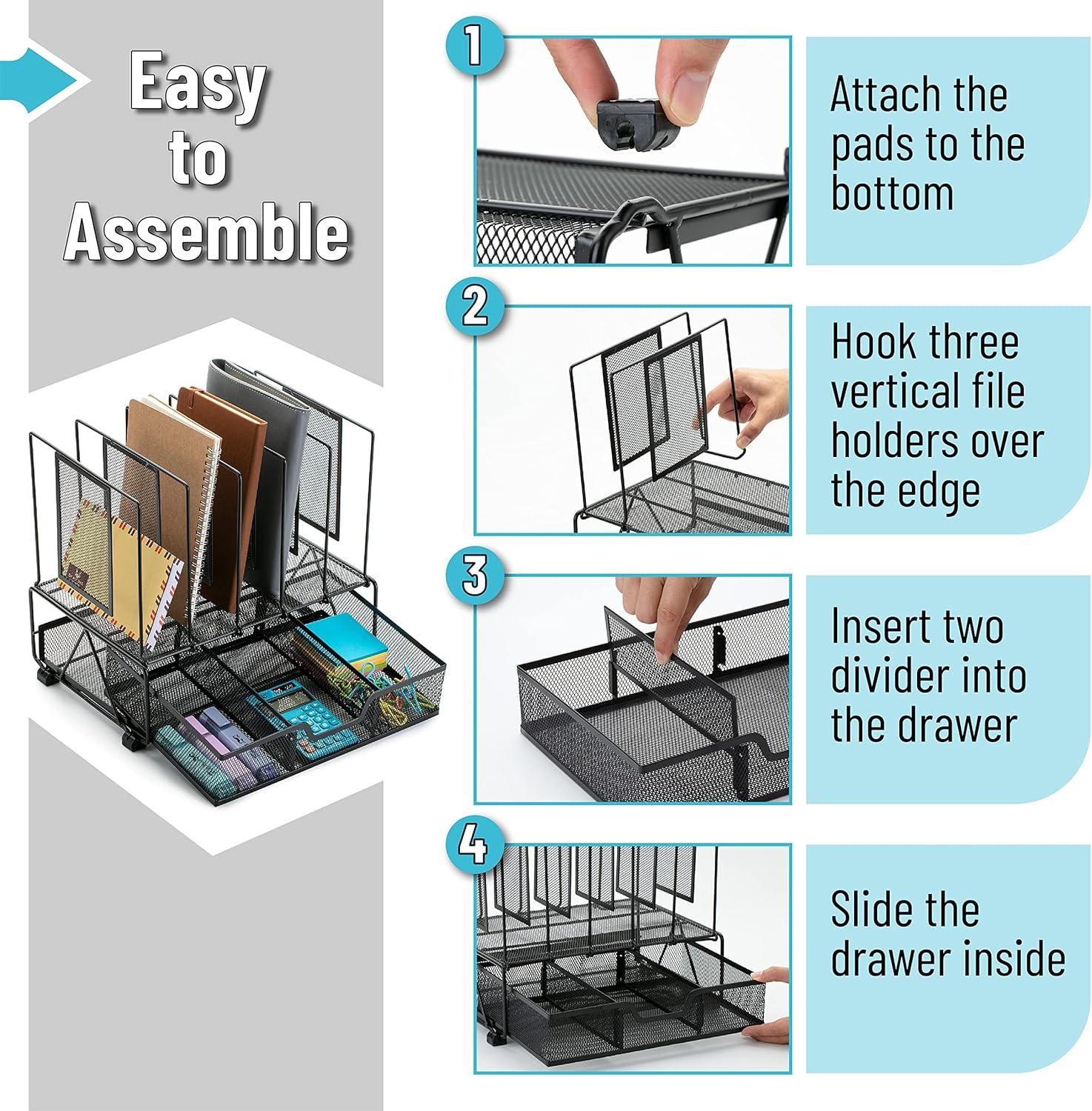 Easy to Assemble

1

Attach the pads to the bottom

2

Hook three vertical file holders over the edge

3

Insert two divider into the drawer

4

Slide the drawer inside