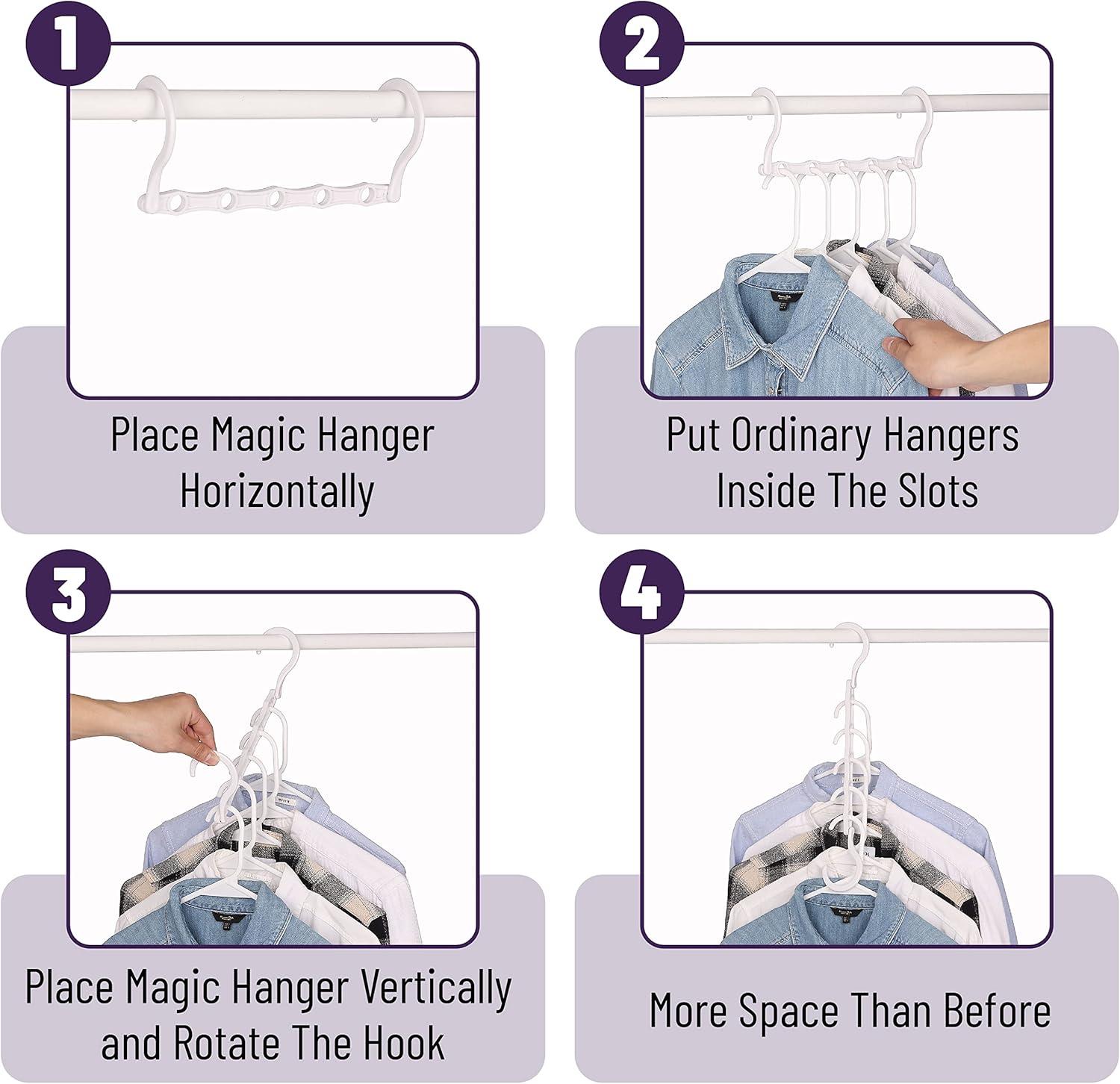 1

Place Magic Hanger Horizontally

2

Put Ordinary Hangers Inside The Slots

3

Place Magic Hanger Vertically and Rotate The Hook

4

More Space Than Before