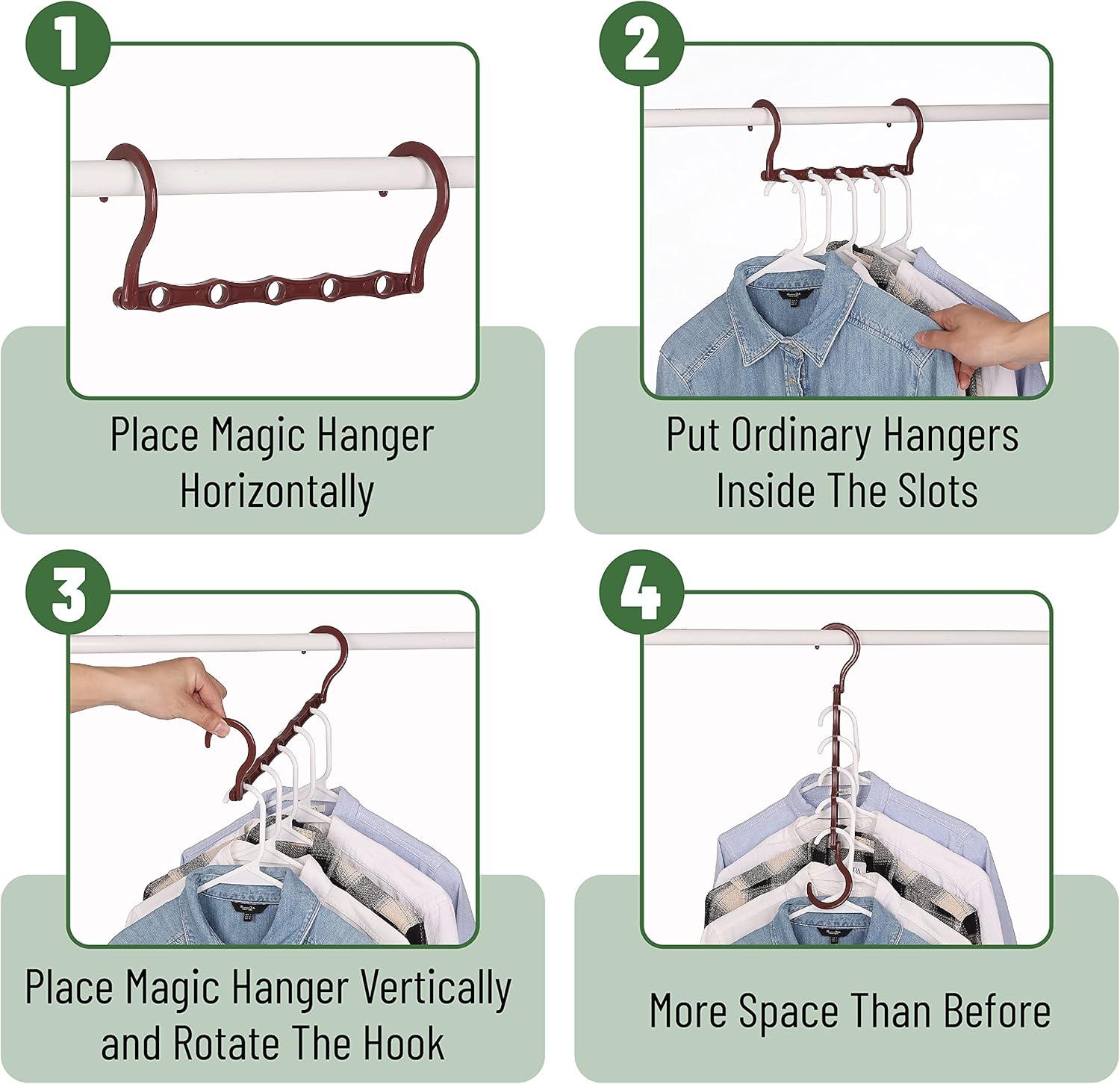 1

Place Magic Hanger Horizontally

2

Put Ordinary Hangers Inside The Slots

3

Place Magic Hanger Vertically and Rotate The Hook

4

More Space Than Before