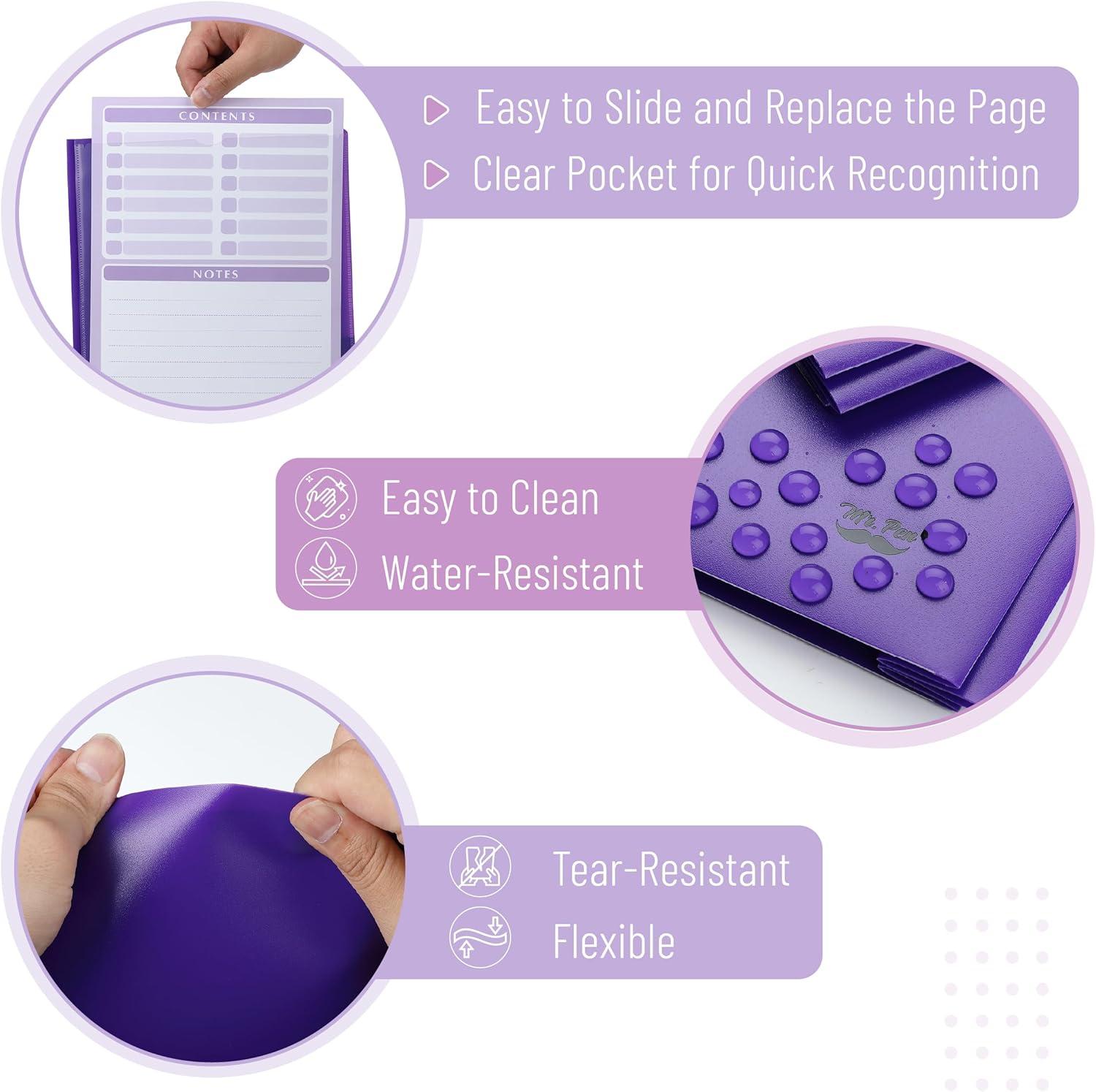 CONTENTS

NOTES

Easy to Slide and Replace the Page

Clear Pocket for Quick Recognition

Easy to Clean

Water-Resistant

Mr. Pen

Tear-Resistant

Flexible