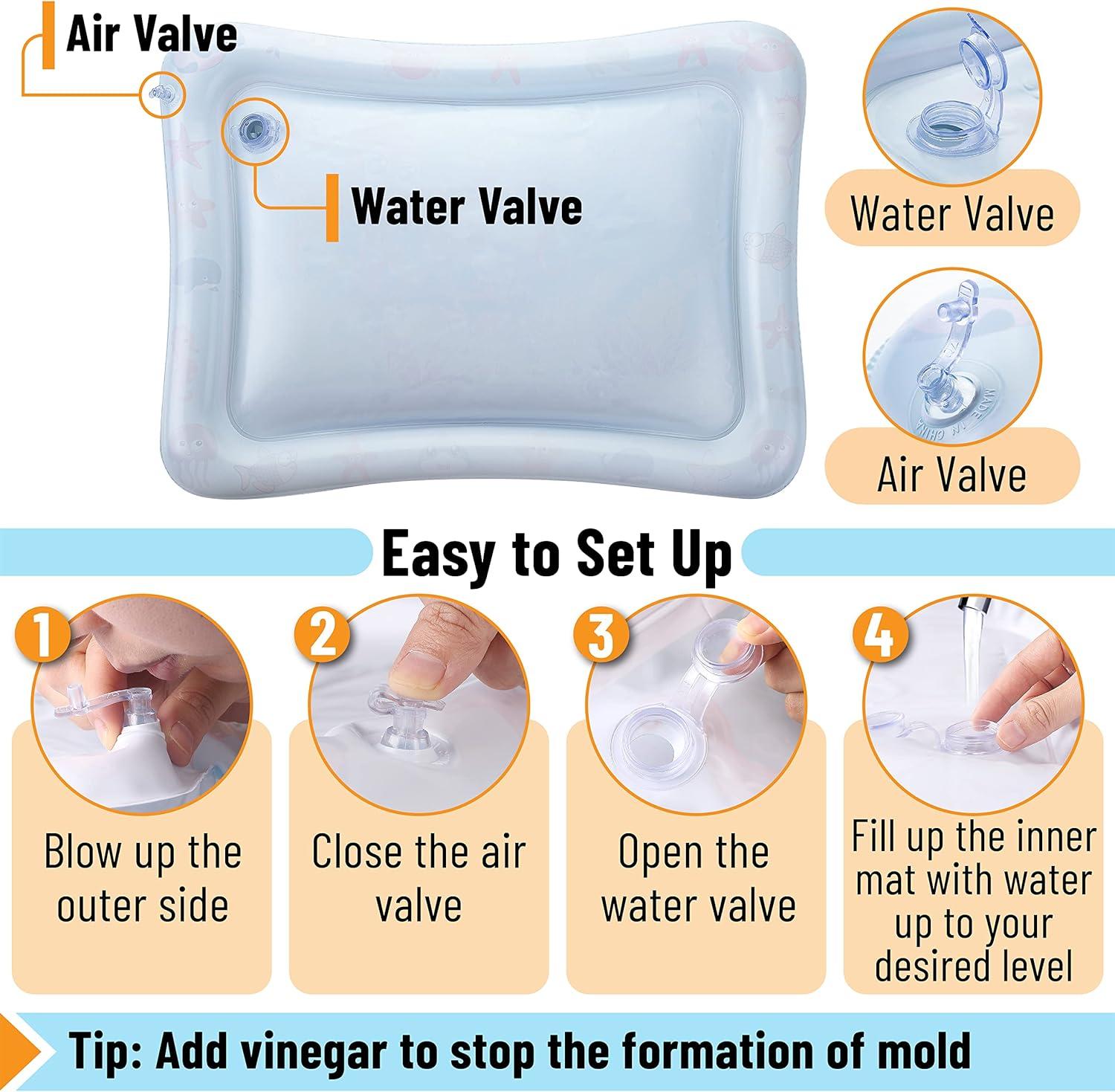 Air Valve

Water Valve

Water Valve

MADE IN CHINA

Air Valve

Easy to Set Up

1

Blow up the outer side

2

Close the air valve

3

Open the water valve

4

Fill up the inner mat with water up to your desired level

Tip: Add vinegar to stop the formation of mold