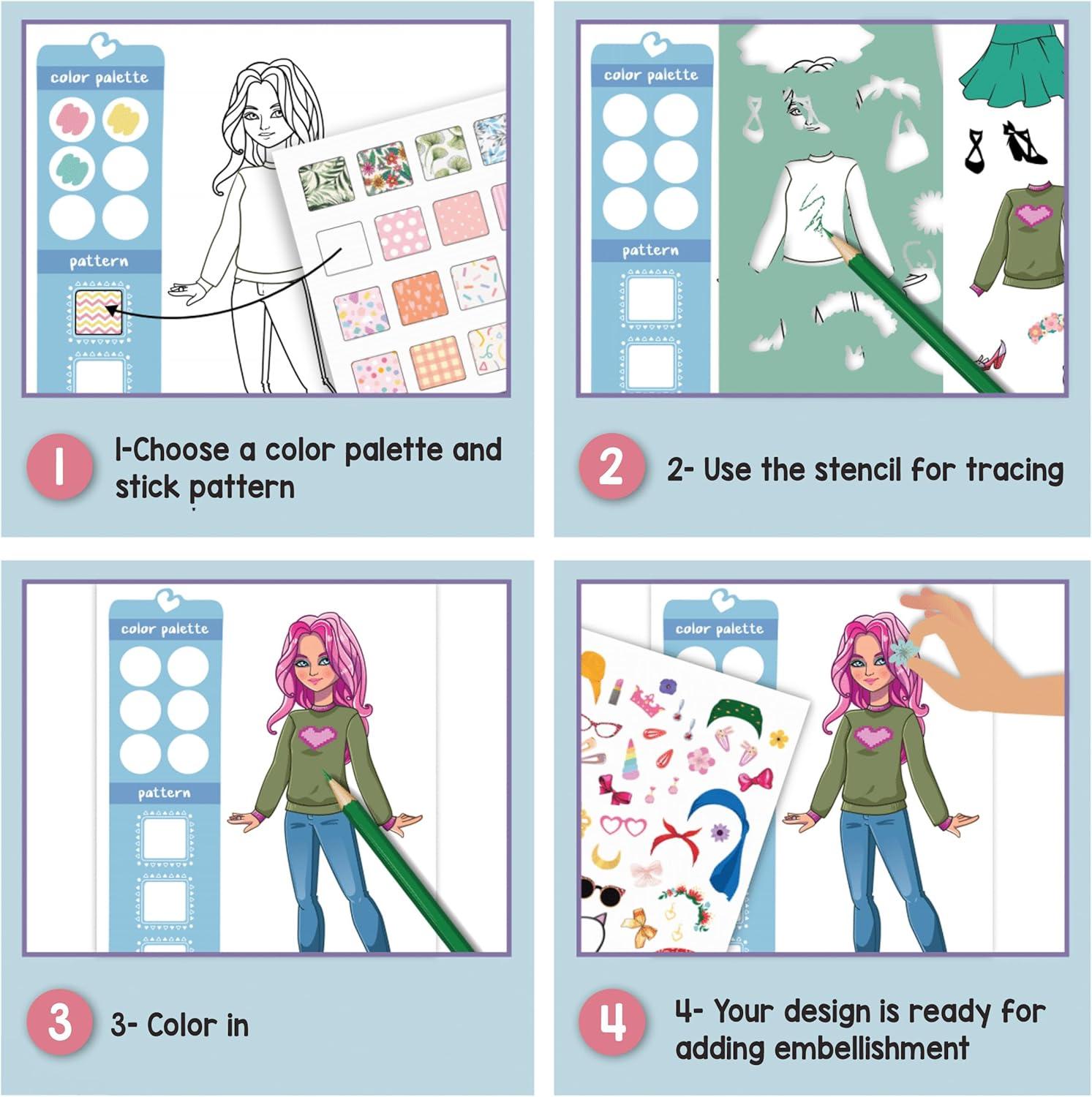 color palette

pattern

1

1-Choose a color palette and stick pattern

color palette

pattern

2

2- Use the stencil for tracing

color palette

pattern

3

3- Color in

color palette

4

4- Your design is ready for adding embellishment