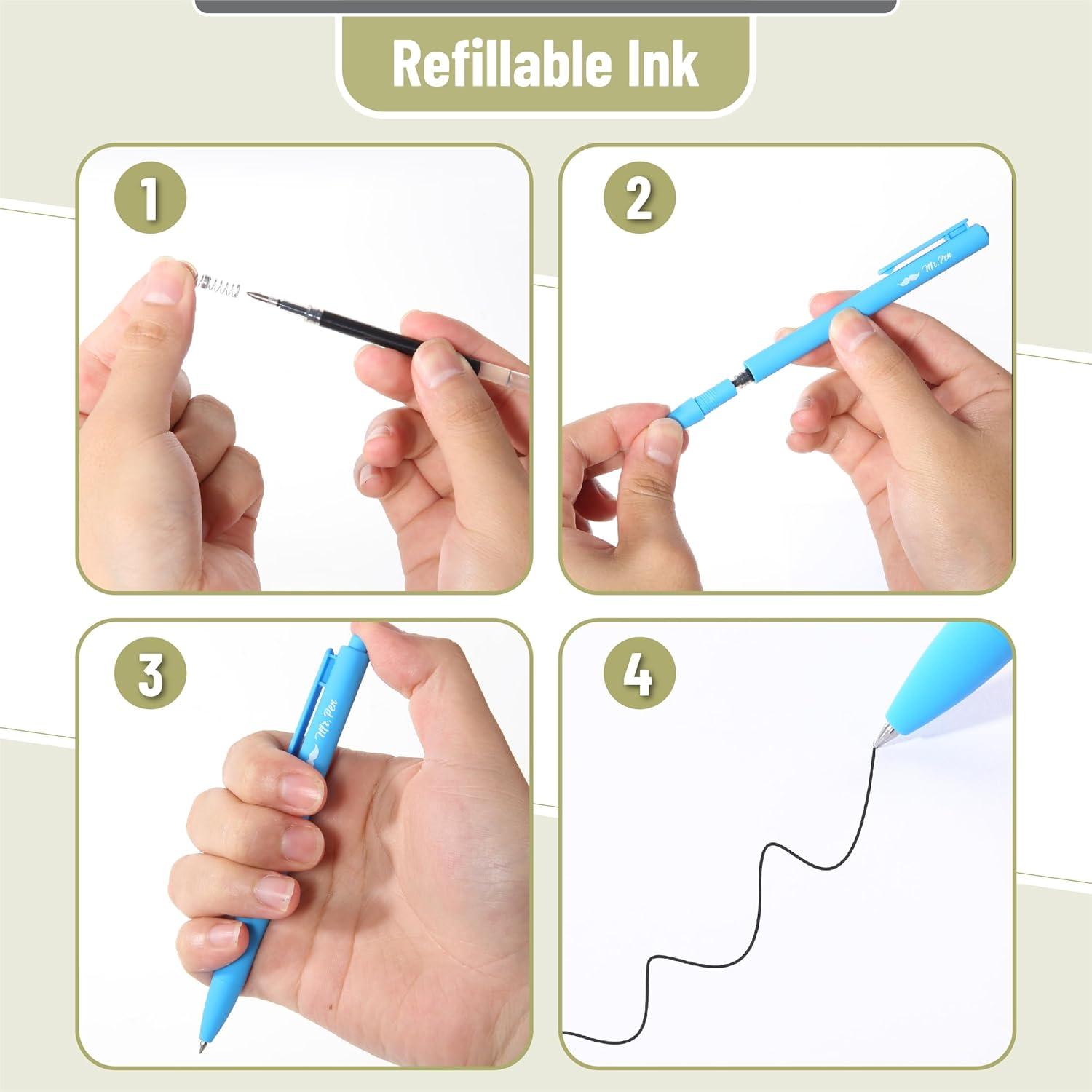 Refillable Ink

1

2

Mr. Pen

3

Mr. Pen

4