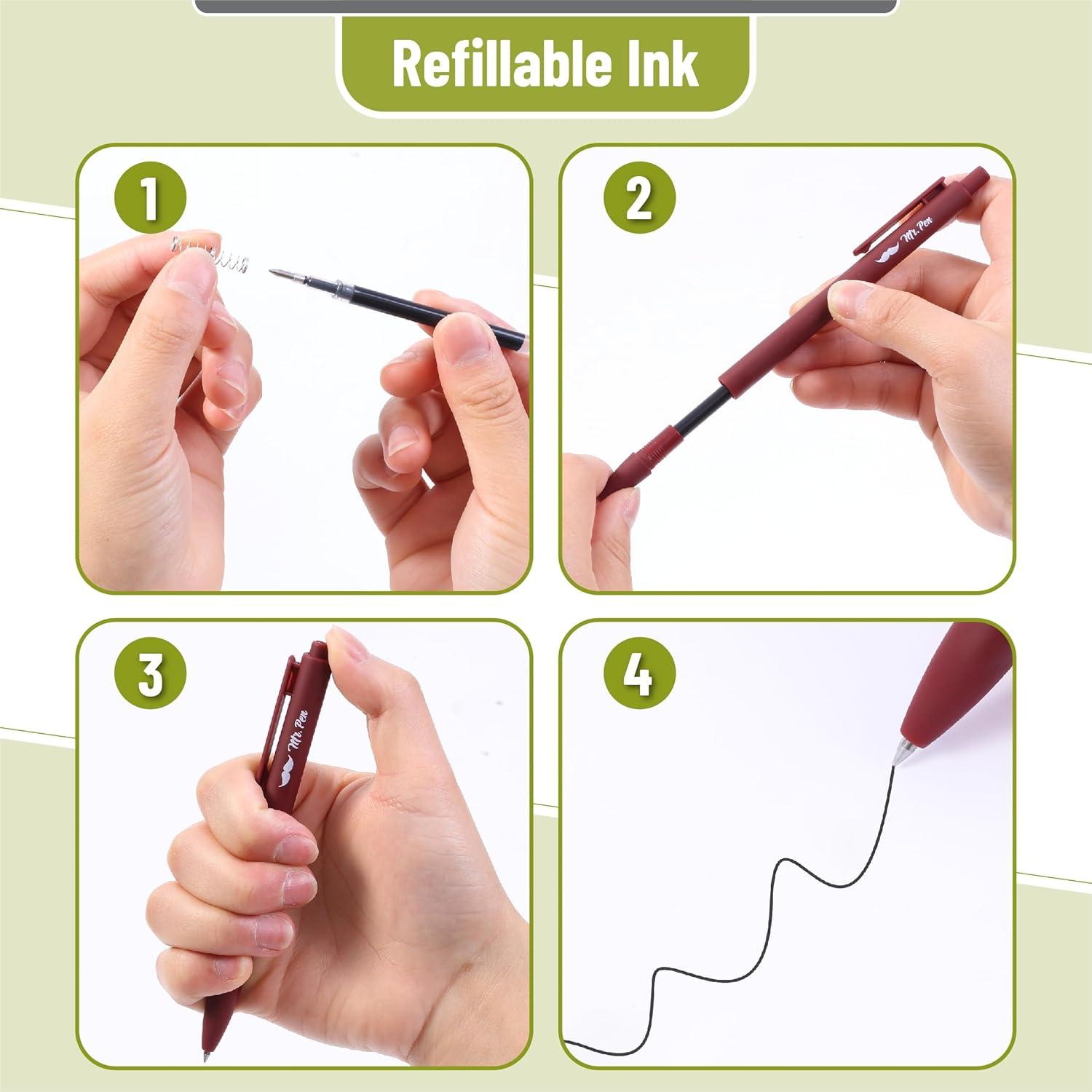 Refillable Ink

1

2

Mr. Pen

3

Mr. Pen

4