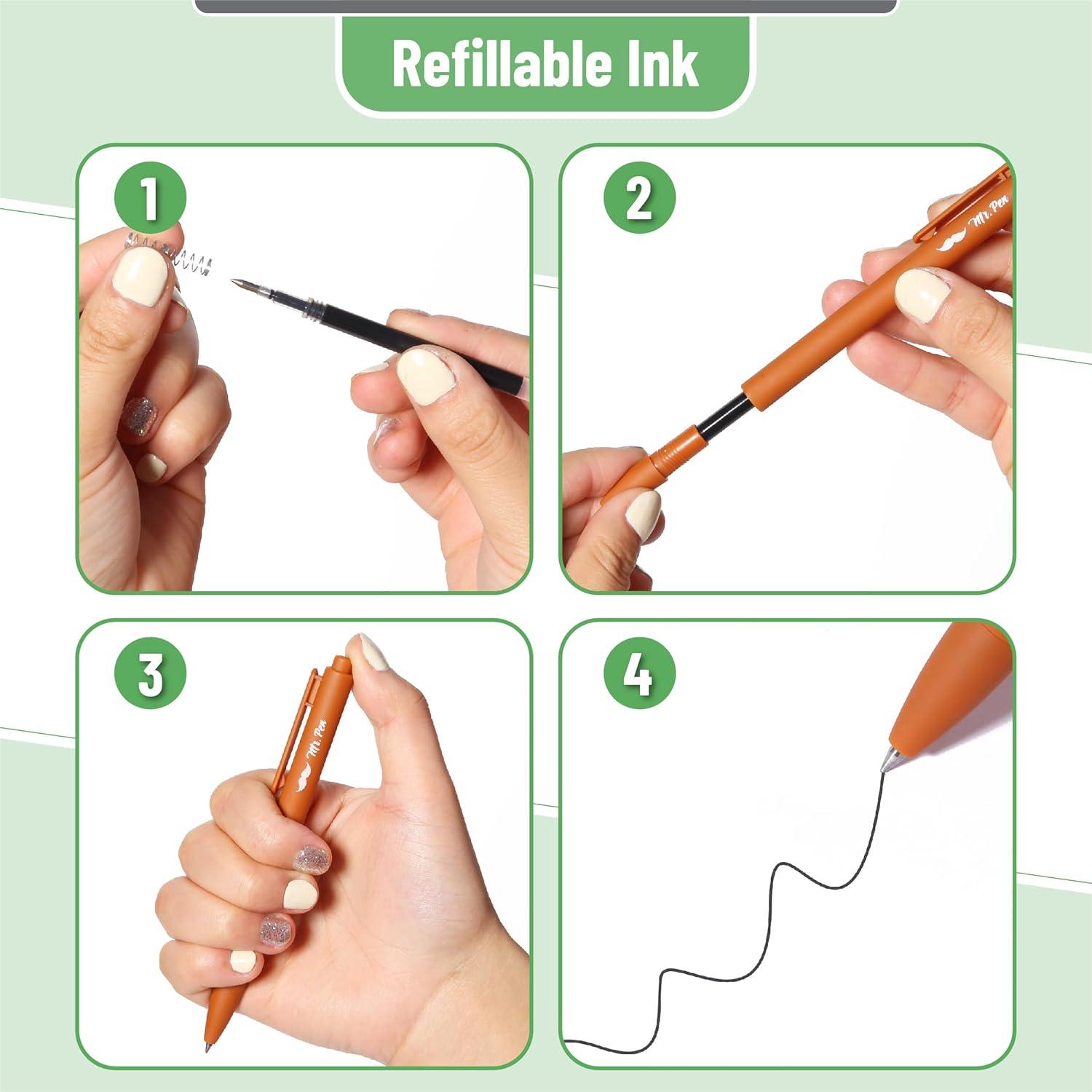 Refillable Ink

1

2

Mr. Pen

3

Mr. Pen

4