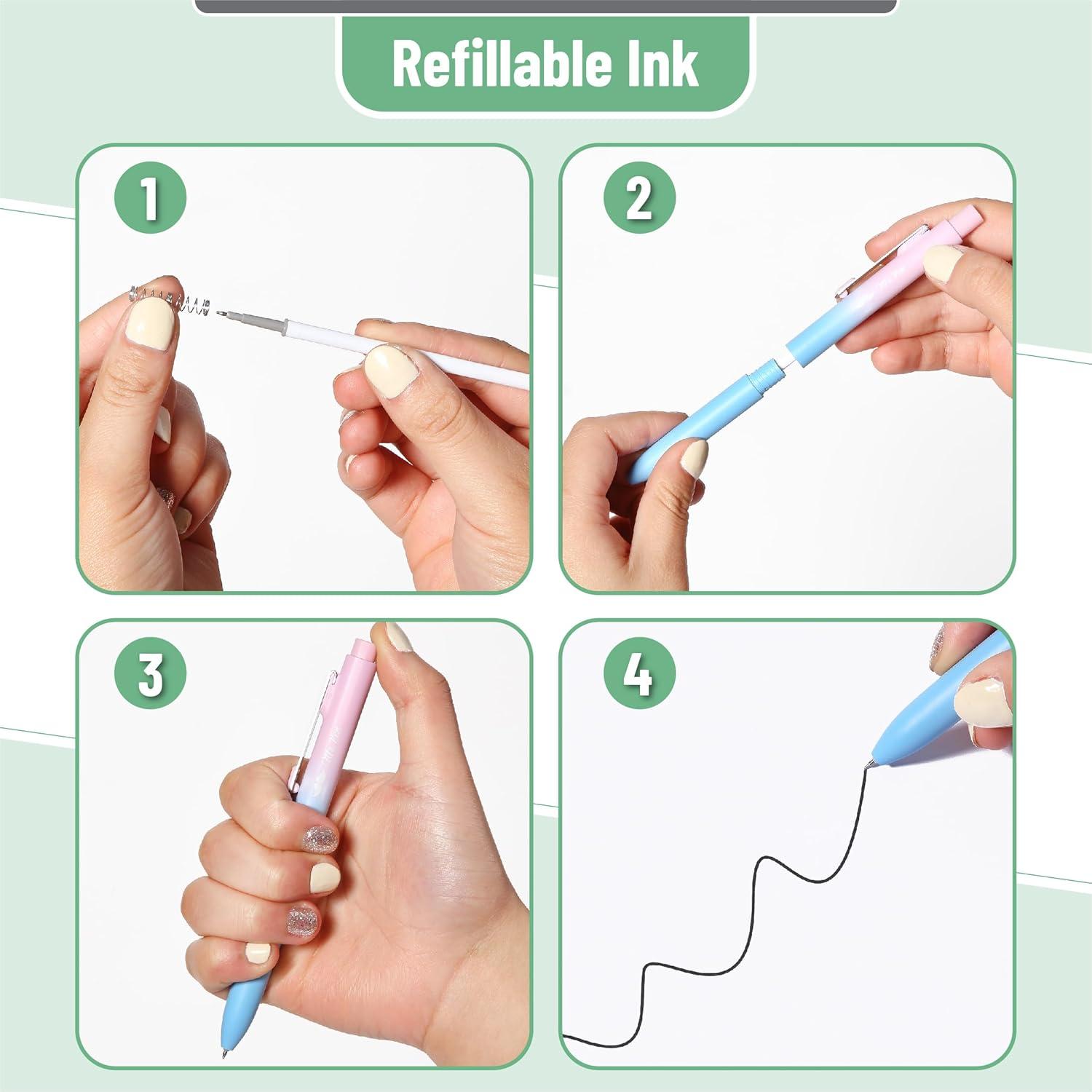 Refillable Ink

1

2

3

4