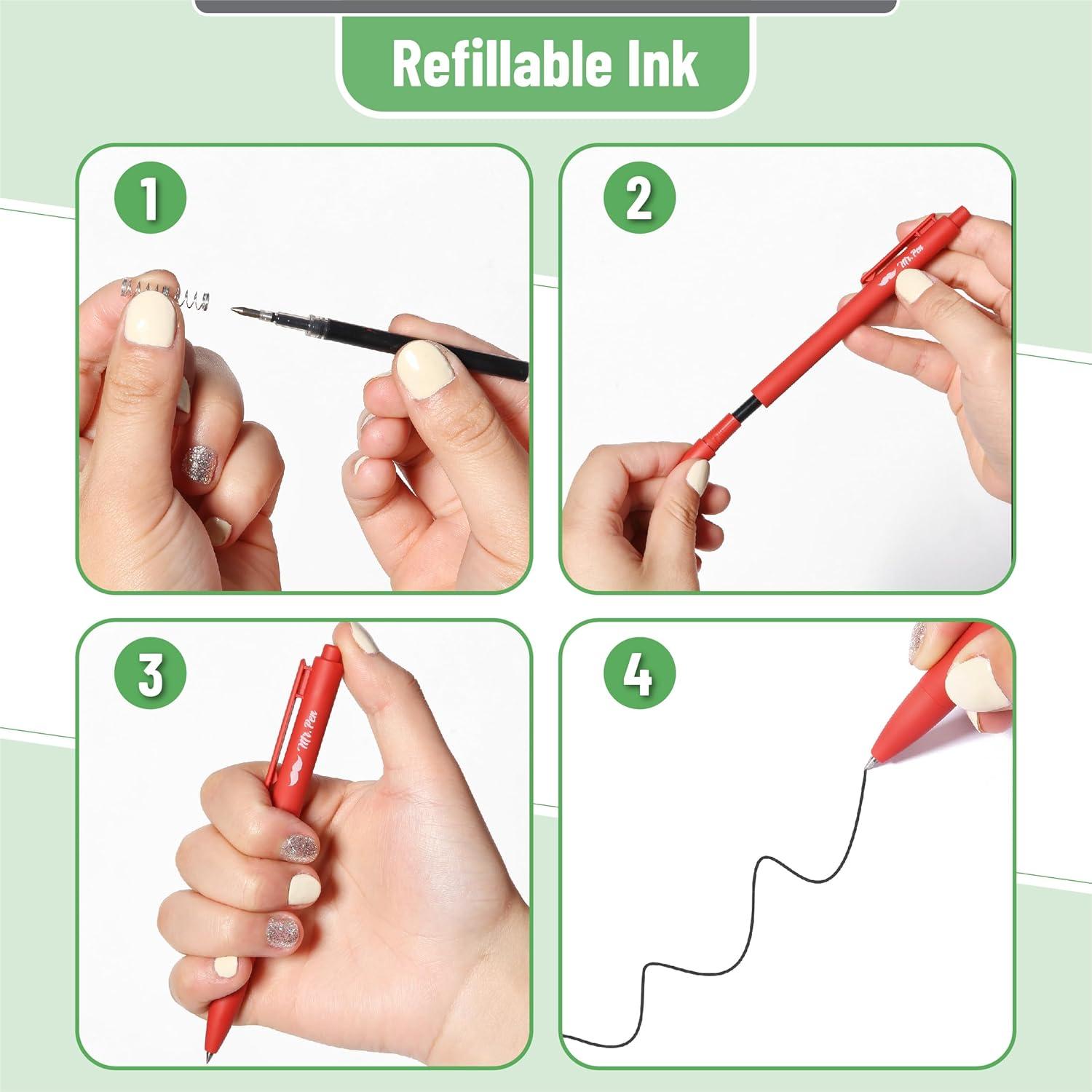 Refillable Ink

1

2

Mr. Pen

3

Mr. Pen

4