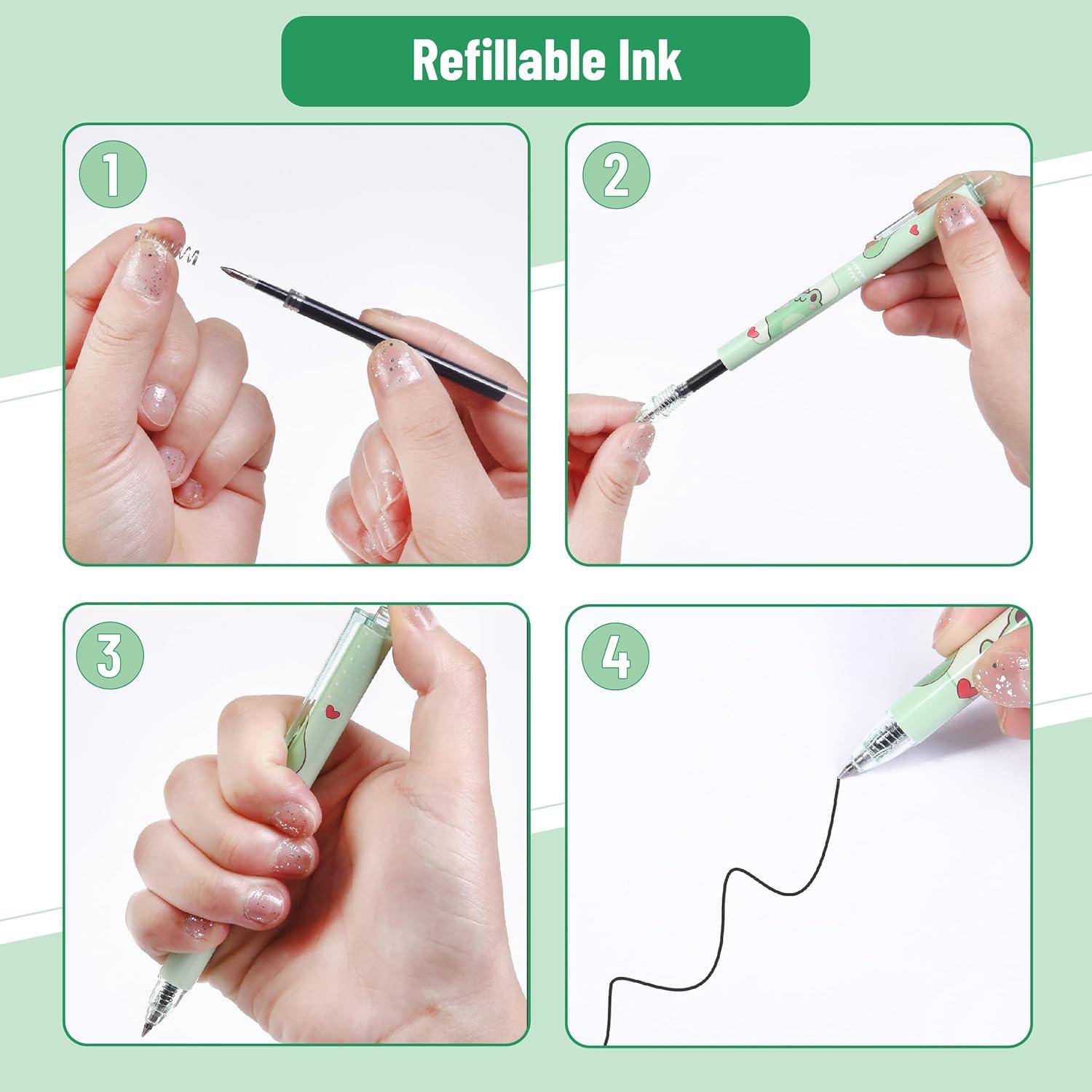 Refillable Ink

1

2

3

4