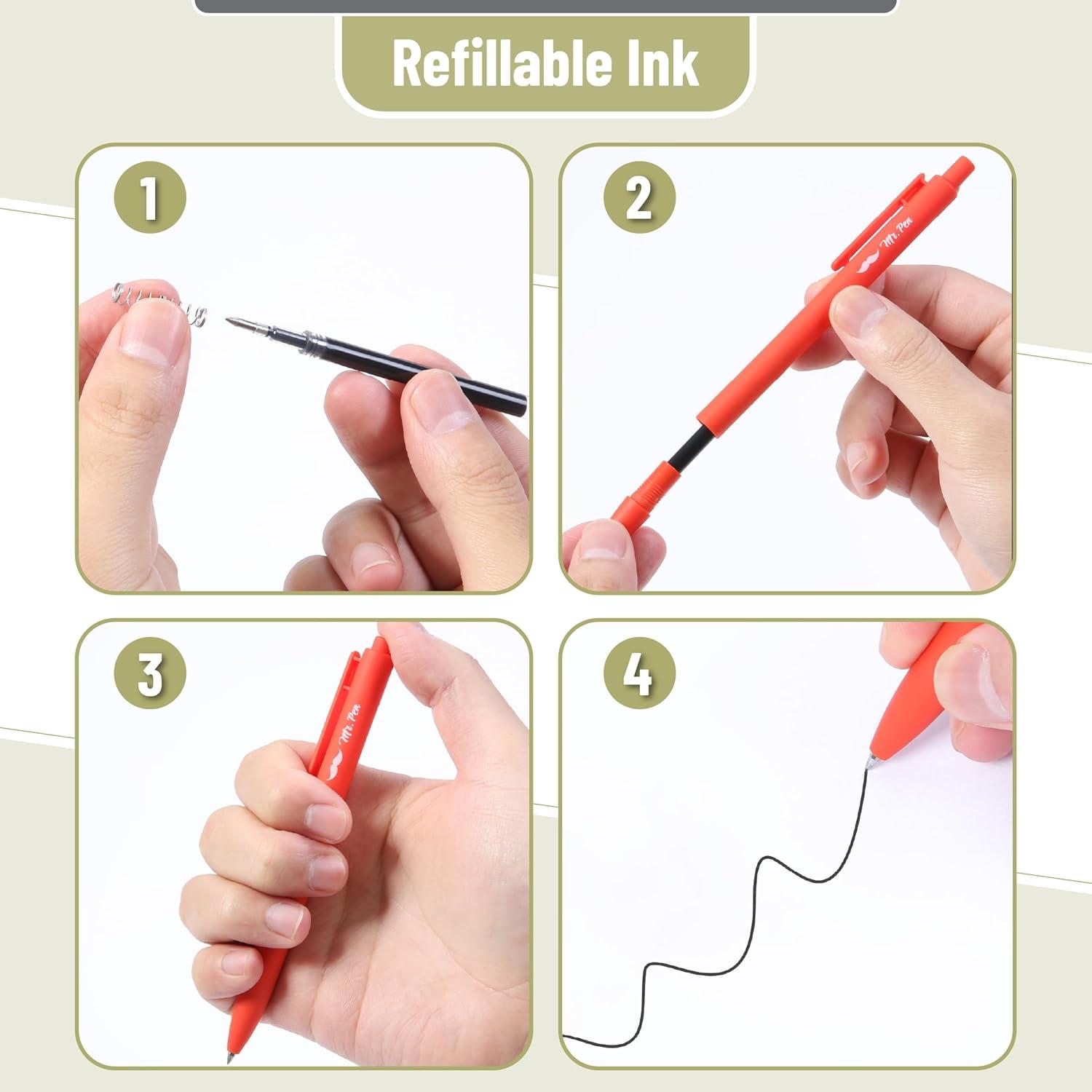 Refillable Ink

1

2

Mr. Pen

3

Mr. Pen

4