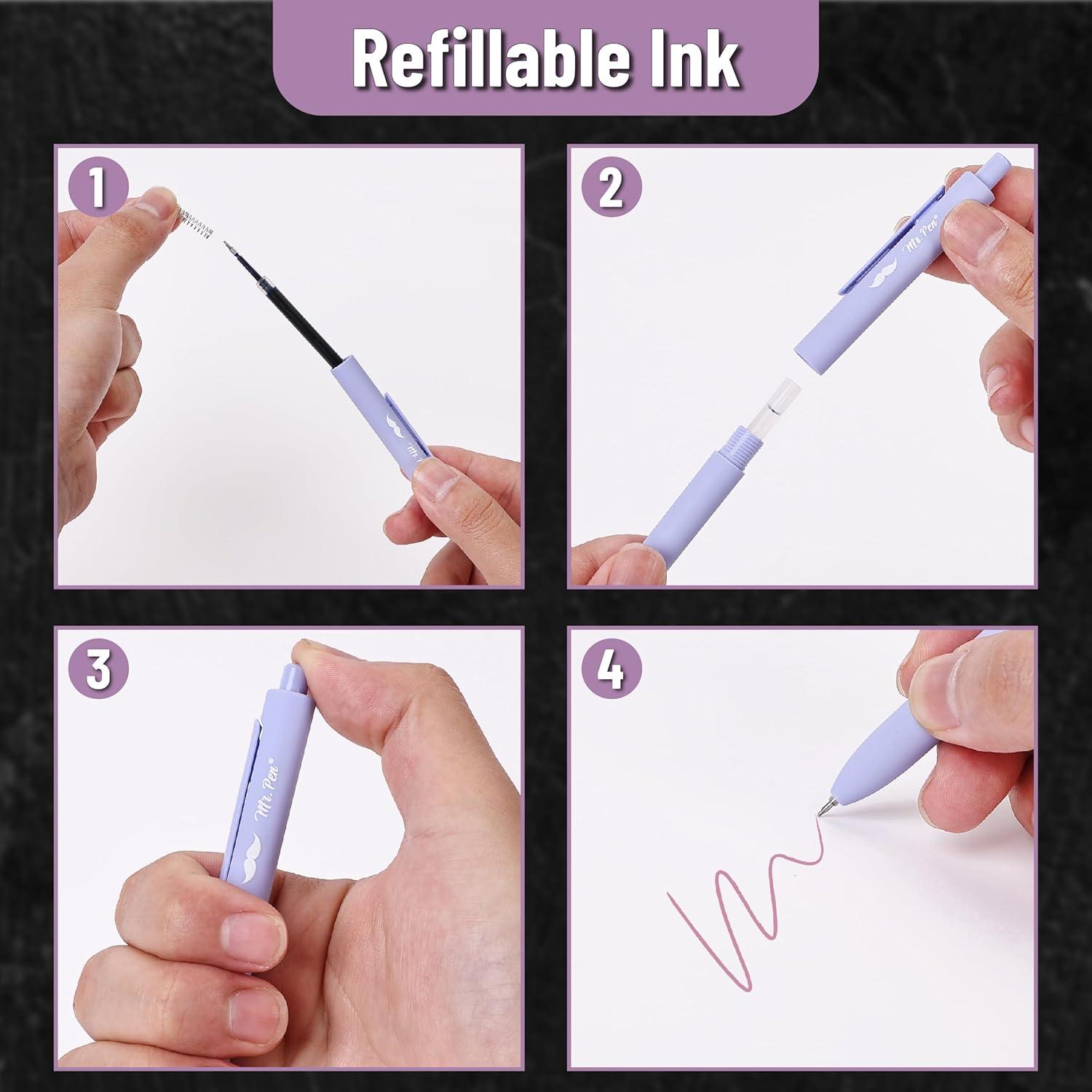 Refillable Ink

1

Mr. Pen

2

Mr. Pen®

3

Mr. Pen®

4