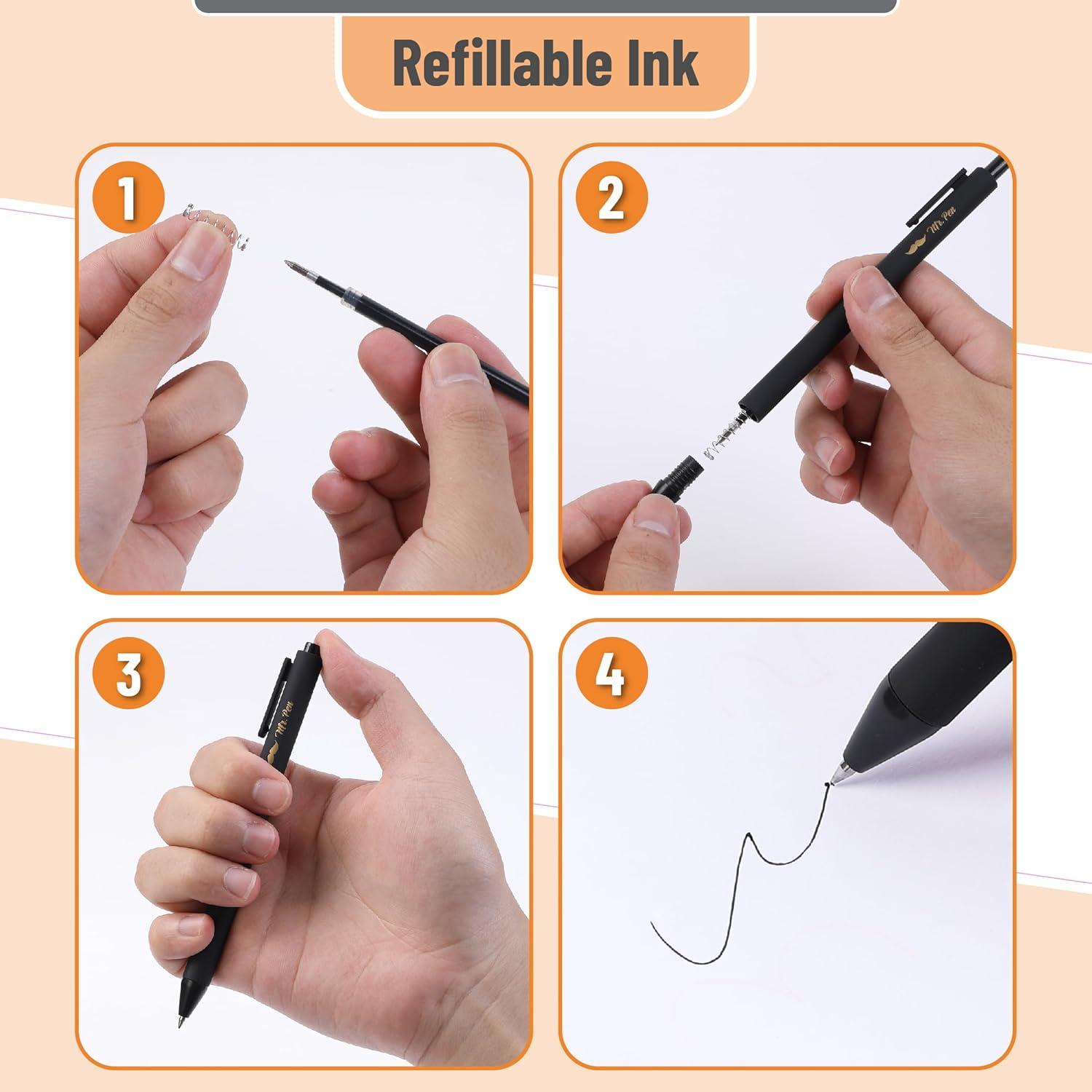 Refillable Ink

1

2

Mr. Pen

3

Mr. Pen

4