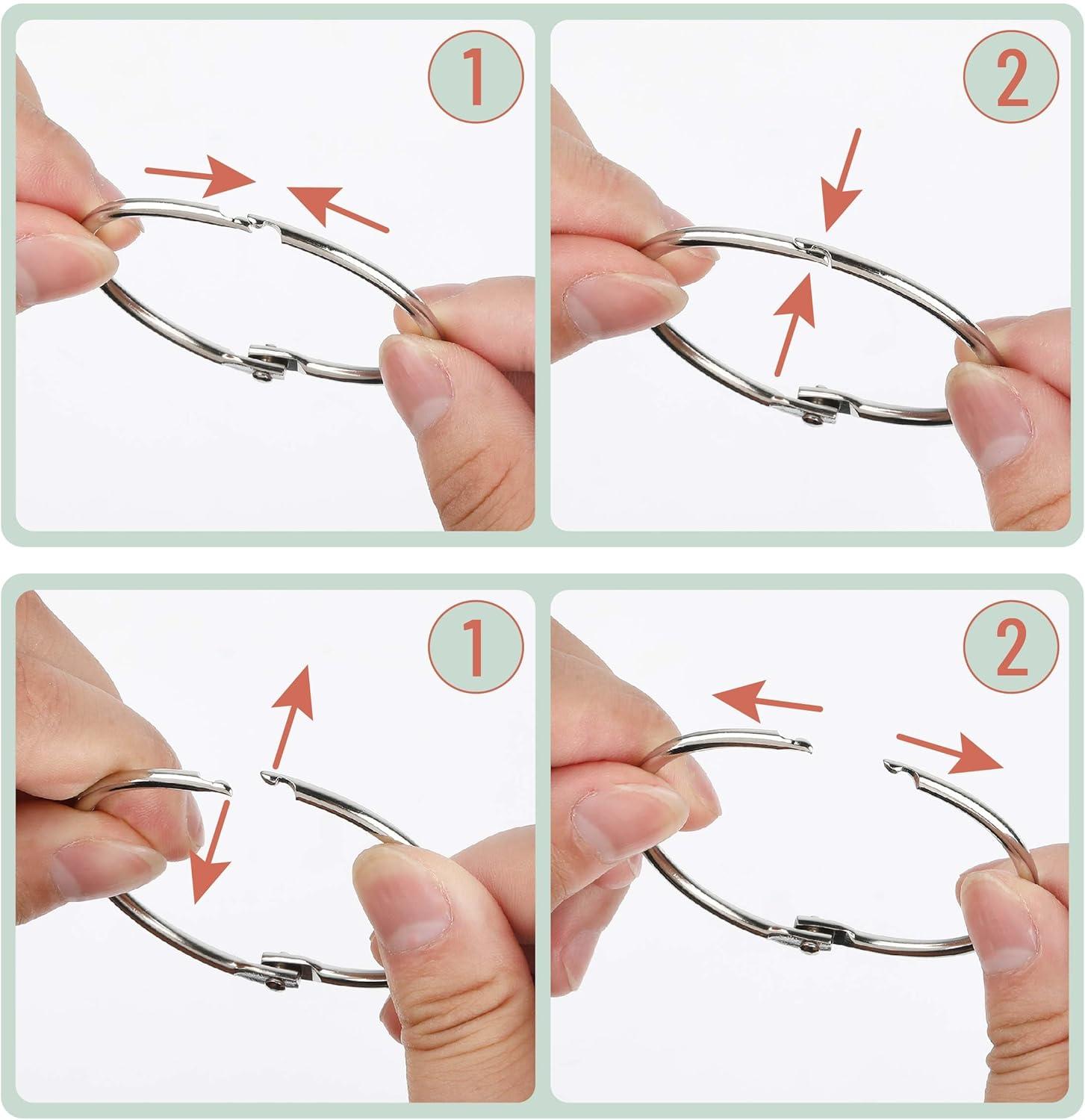 1

2

1

2