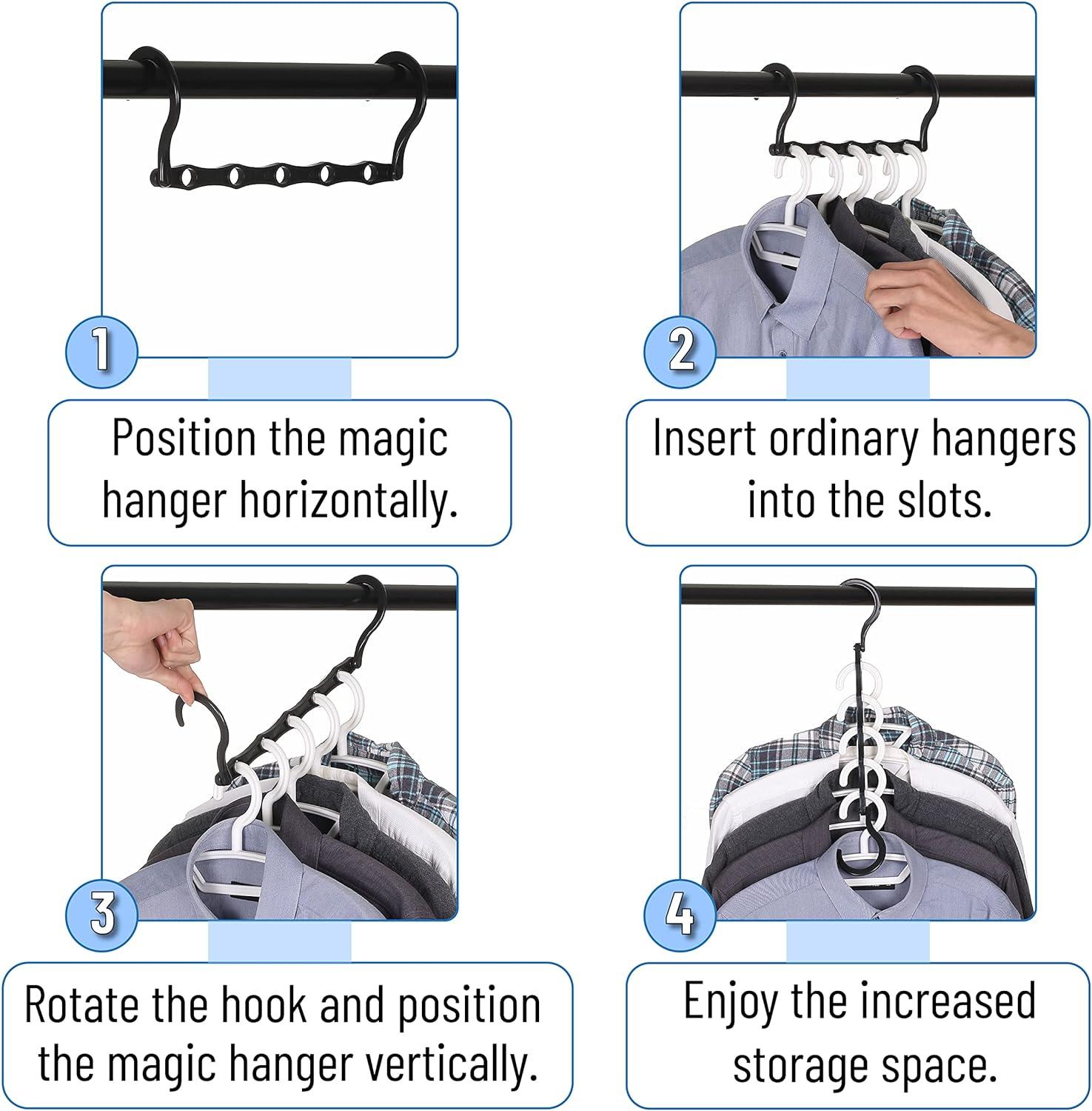 1

Position the magic hanger horizontally.

2

Insert ordinary hangers into the slots.

3

Rotate the hook and position the magic hanger vertically.

4

Enjoy the increased storage space.