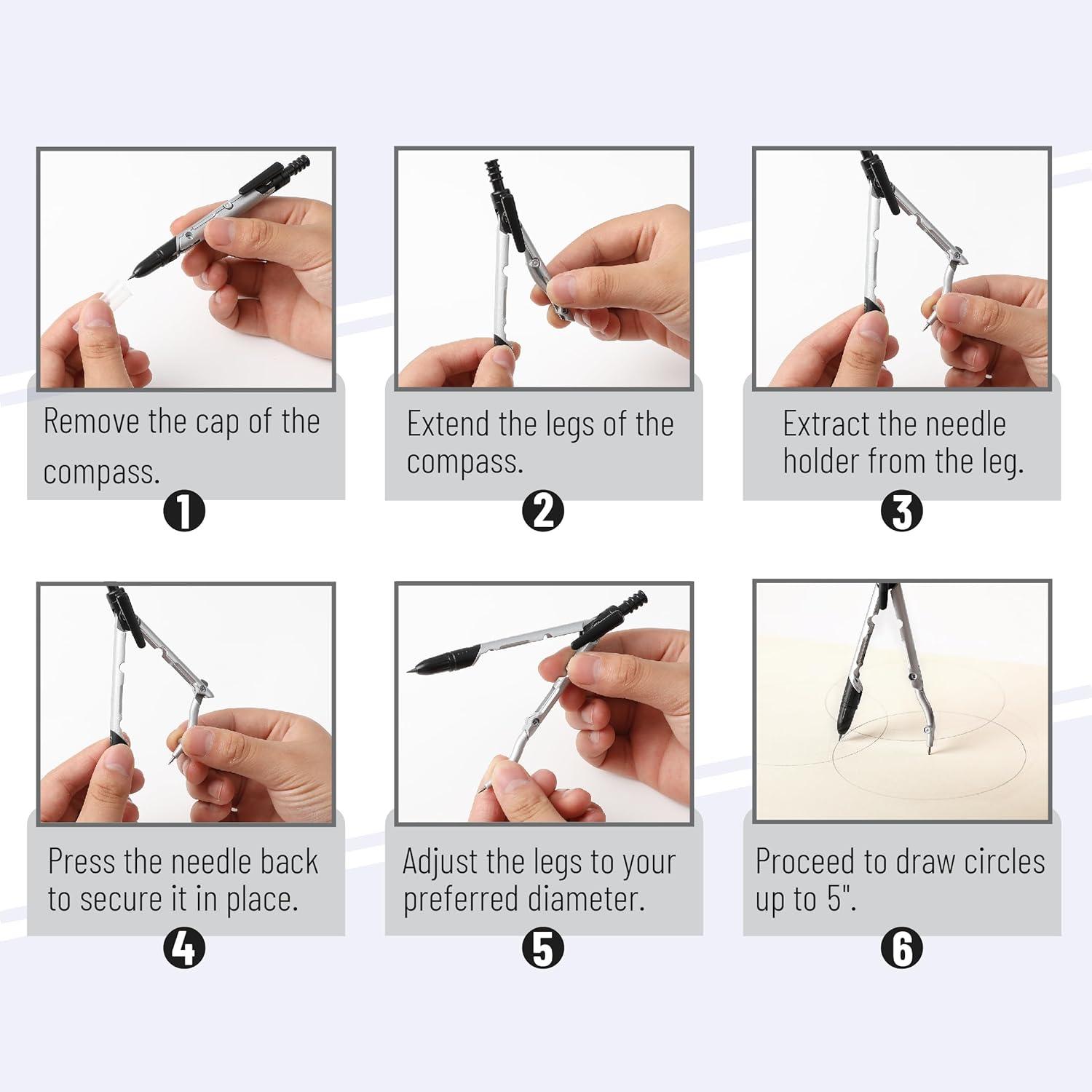 Remove the cap of the compass.

1

Extend the legs of the compass.

2

Extract the needle holder from the leg.

3

Press the needle back to secure it in place.

4

Adjust the legs to your preferred diameter.

5

Proceed to draw circles up to 5".

6