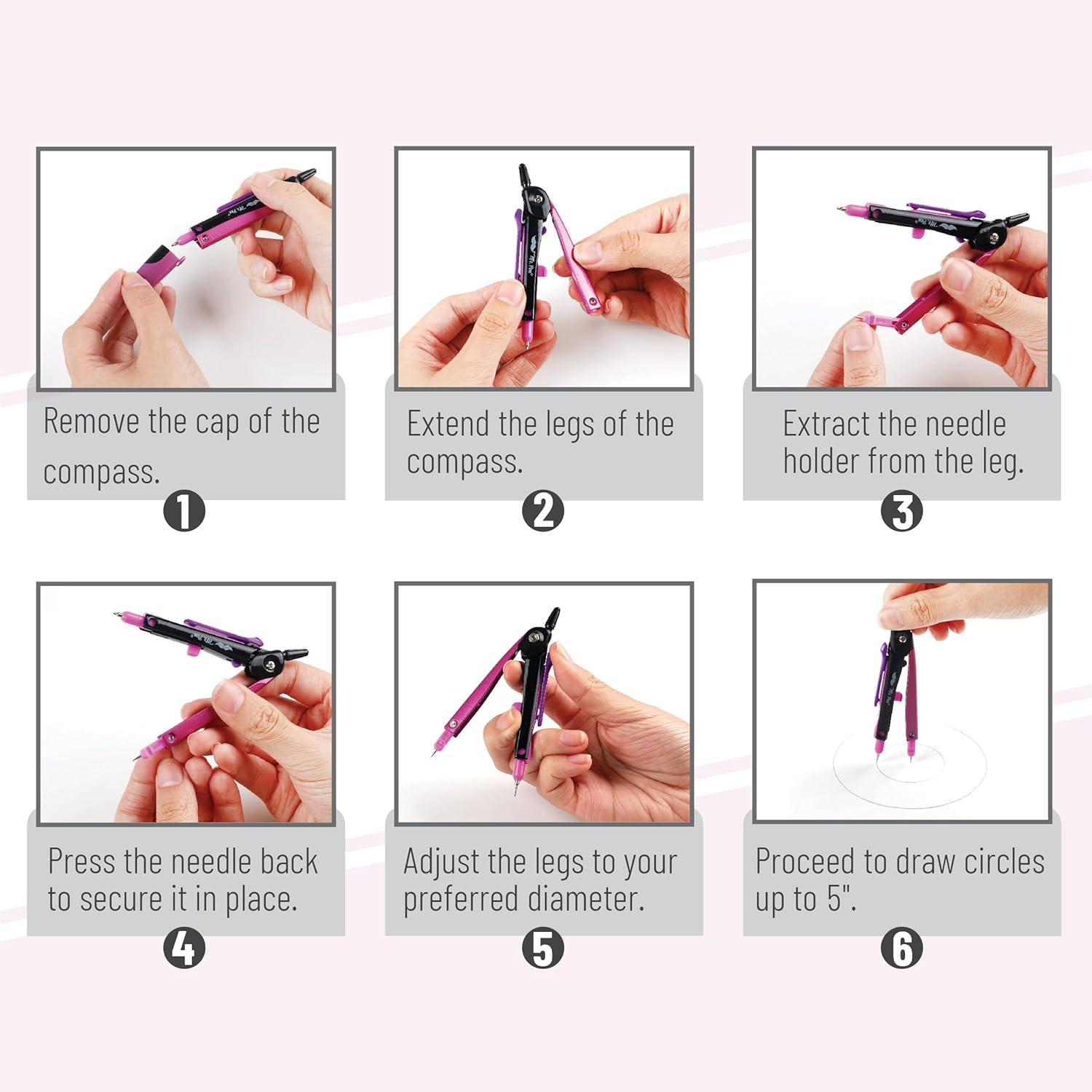 Remove the cap of the compass.

1

Extend the legs of the compass.

2

Extract the needle holder from the leg.

3

Press the needle back to secure it in place.

4

Adjust the legs to your preferred diameter.

5

Proceed to draw circles up to 5".

6