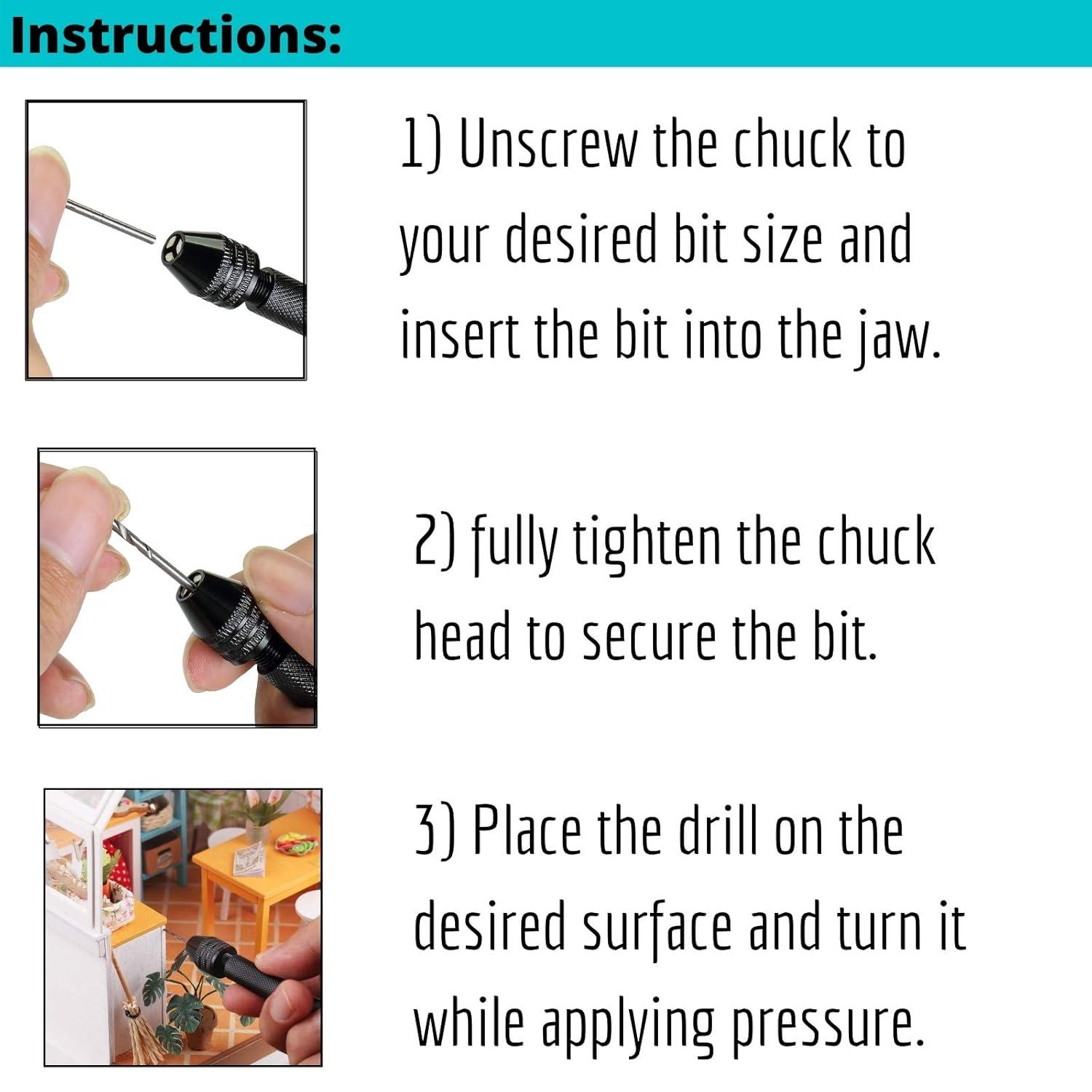 Instructions:

1) Unscrew the chuck to your desired bit size and insert the bit into the jaw.

2) fully tighten the chuck head to secure the bit.

3) Place the drill on the desired surface and turn it while applying pressure.