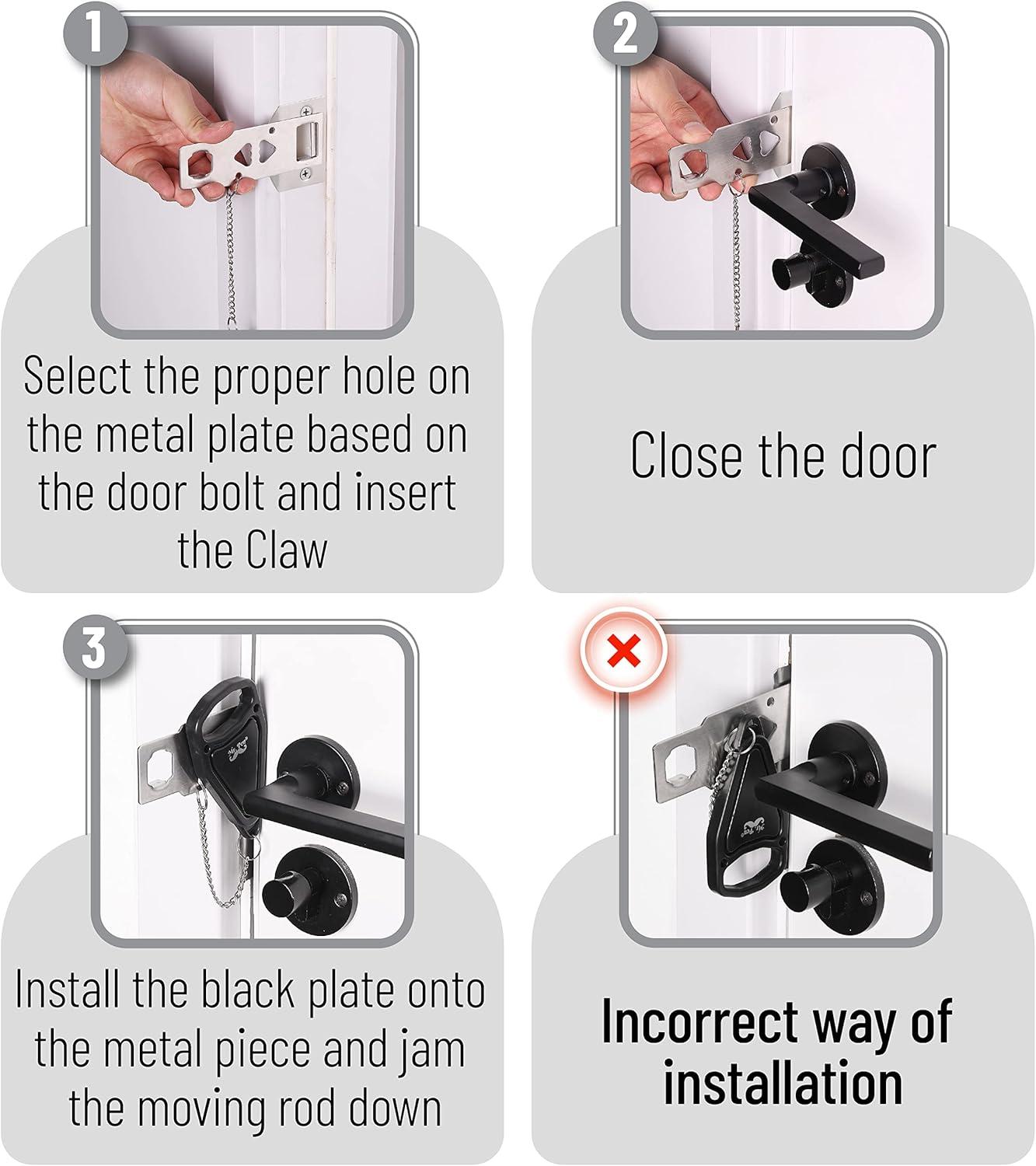 1

Select the proper hole on the metal plate based on the door bolt and insert the Claw

2

Close the door

3

Install the black plate onto the metal piece and jam the moving rod down

Incorrect way of installation