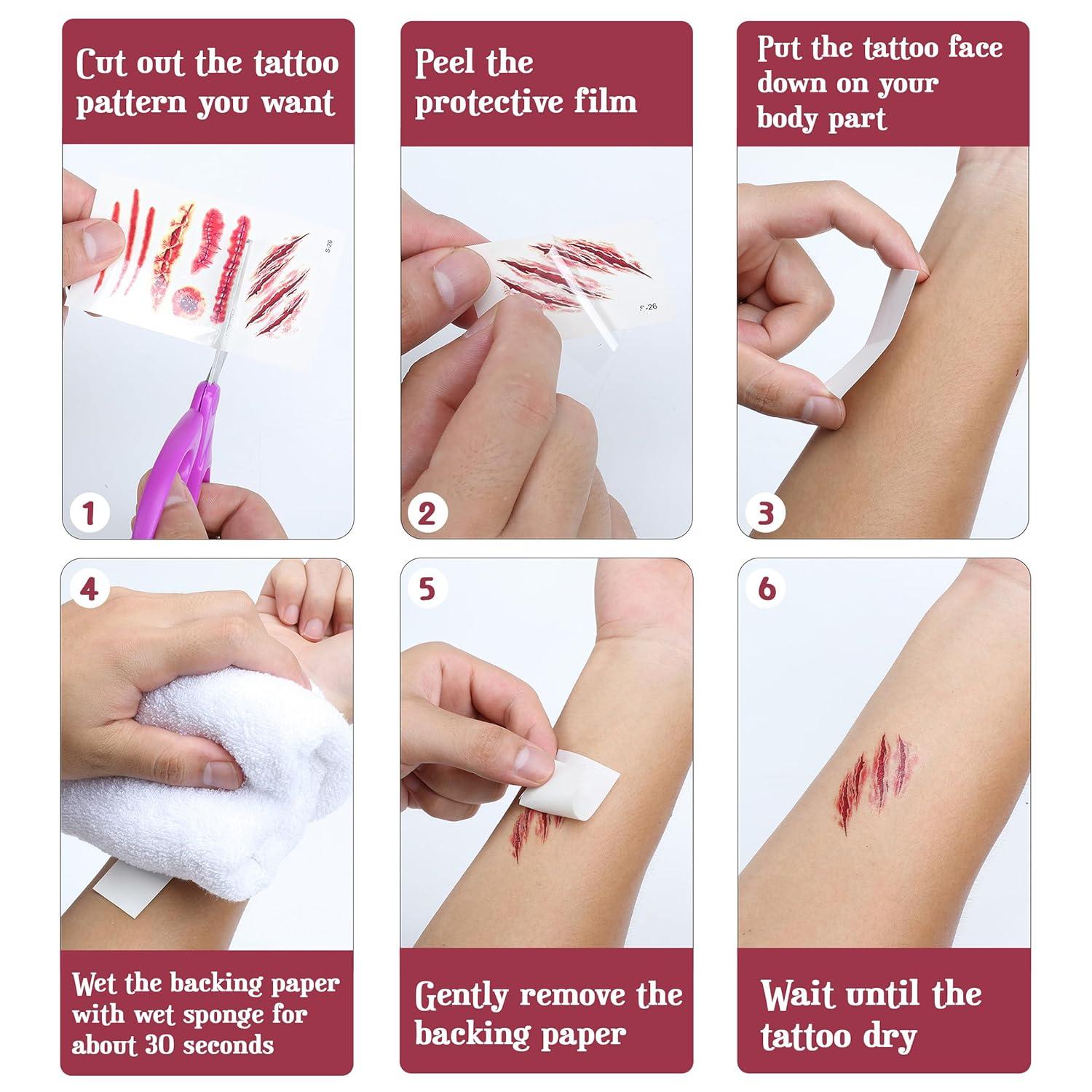 Cut out the tattoo pattern you want

S-26

1

Peel the protective film

S-26

2

Put the tattoo face down on your body part

3

4

Wet the backing paper with wet sponge for about 30 seconds

5

Gently remove the backing paper

6

Wait until the tattoo dry