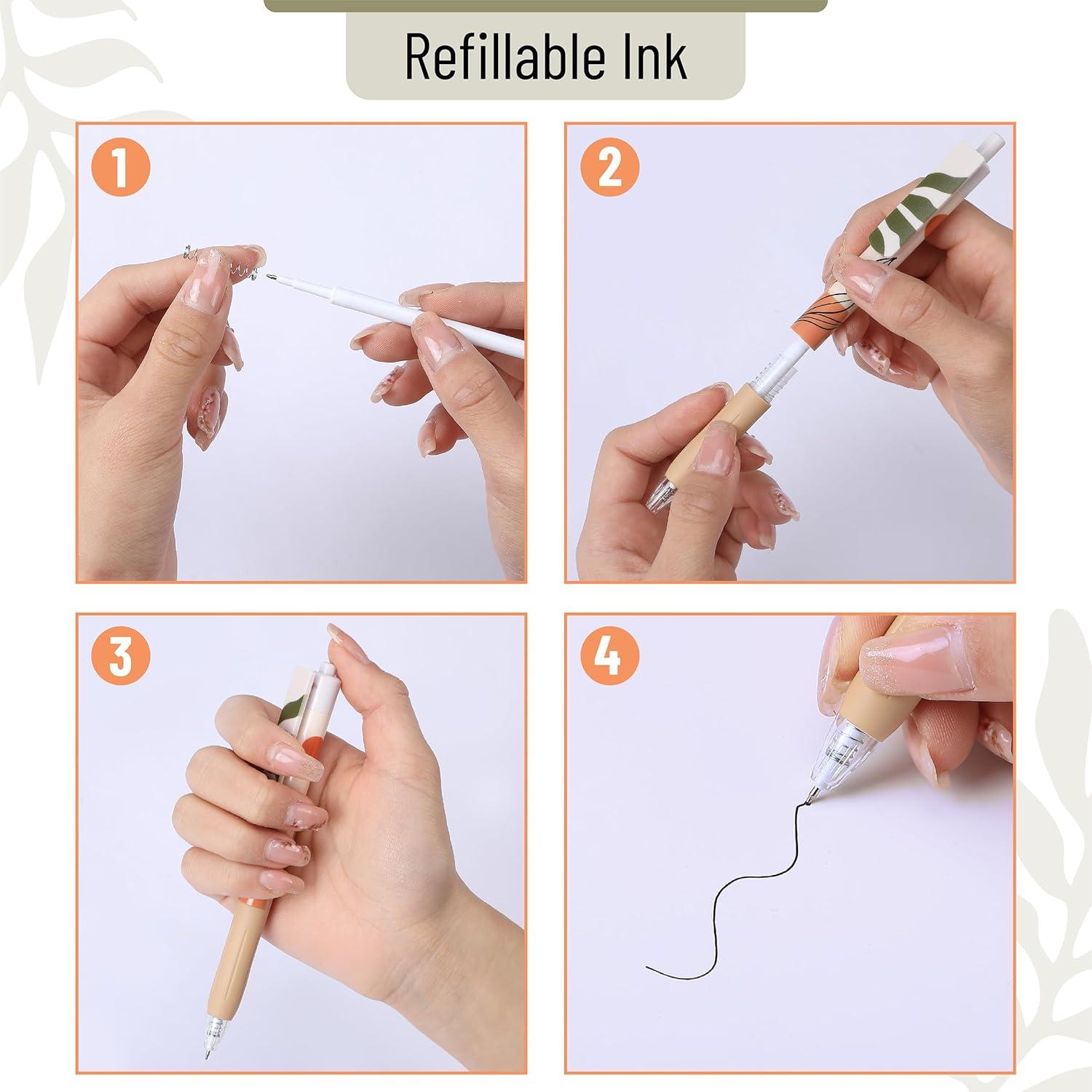 Refillable Ink

1

2

3

4