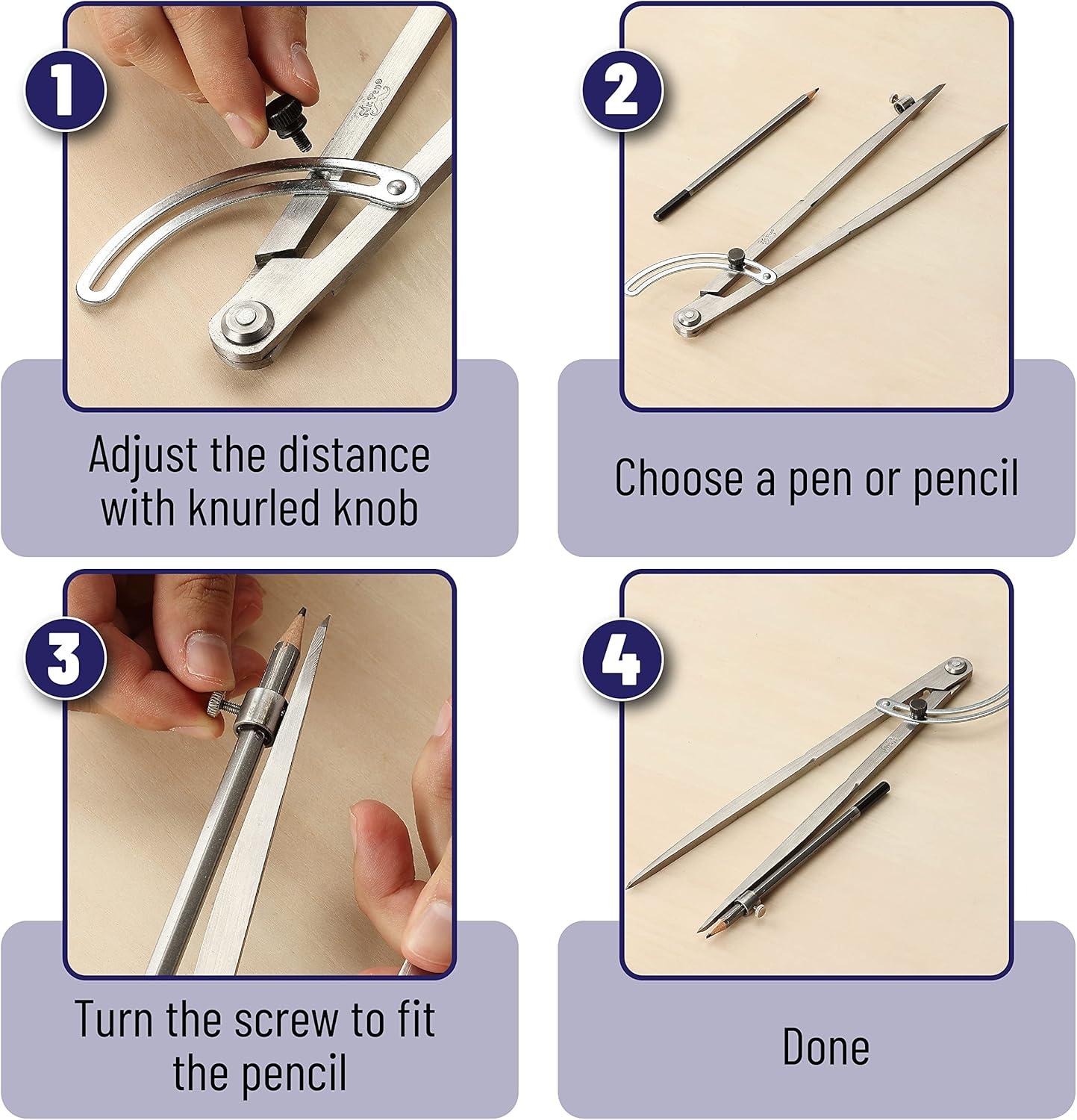 1

Adjust the distance with knurled knob

2

Choose a pen or pencil

3

Turn the screw to fit the pencil

4

Done