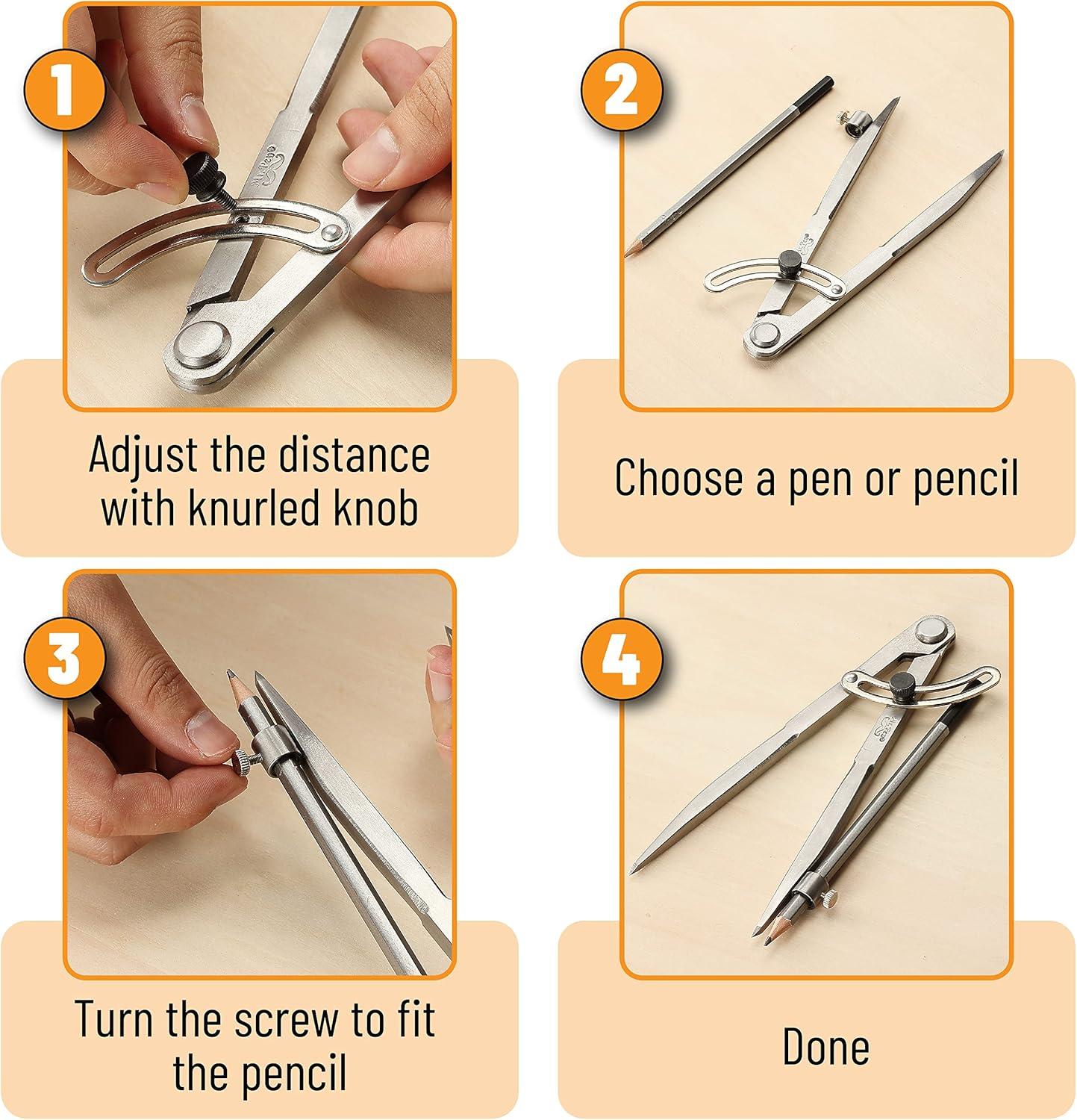 1

Adjust the distance with knurled knob

2

Choose a pen or pencil

3

Turn the screw to fit the pencil

4

Done