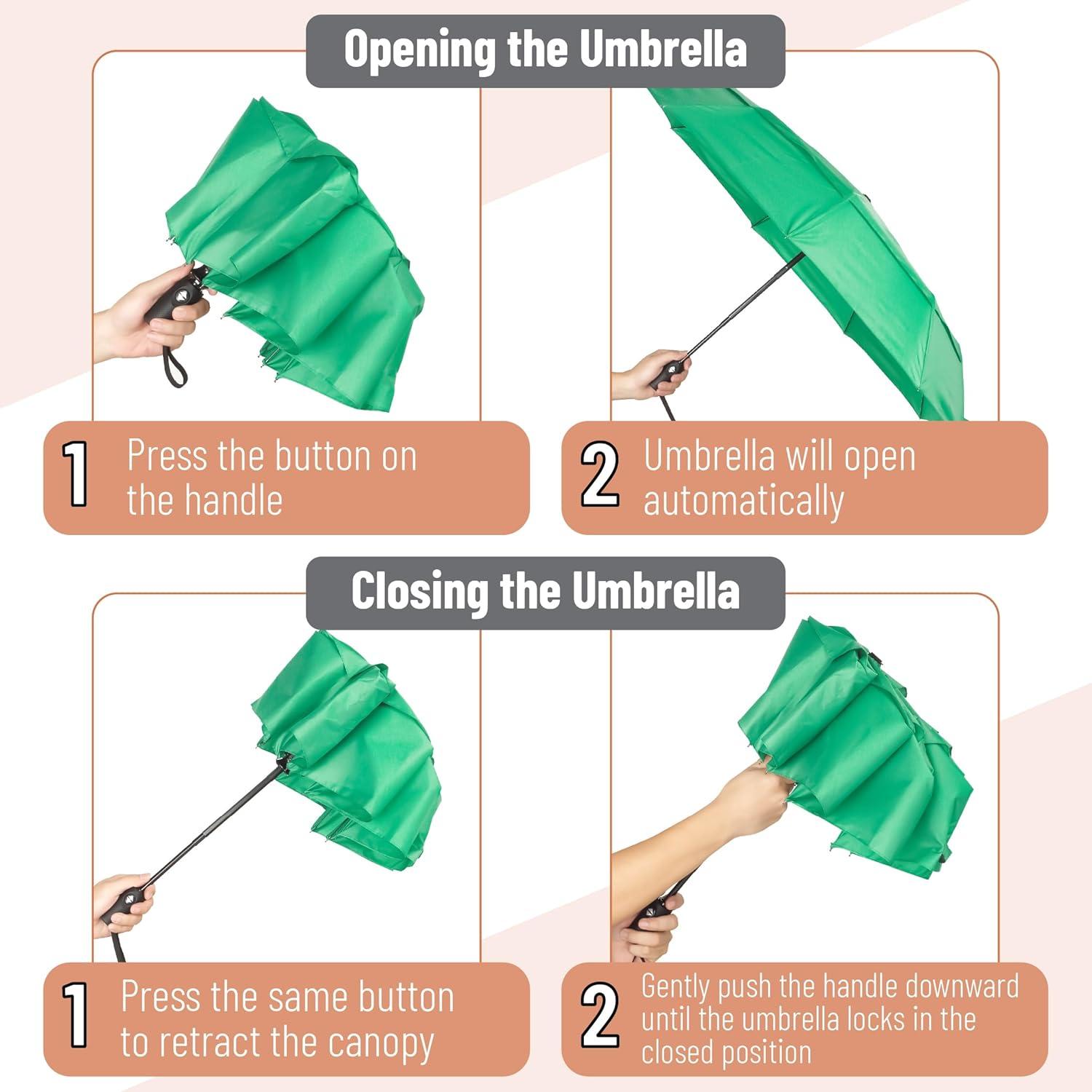 Opening the Umbrella

1 Press the button on the handle

2 Umbrella will open automatically

Closing the Umbrella

1 Press the same button to retract the canopy

2 Gently push the handle downward until the umbrella locks in the closed position