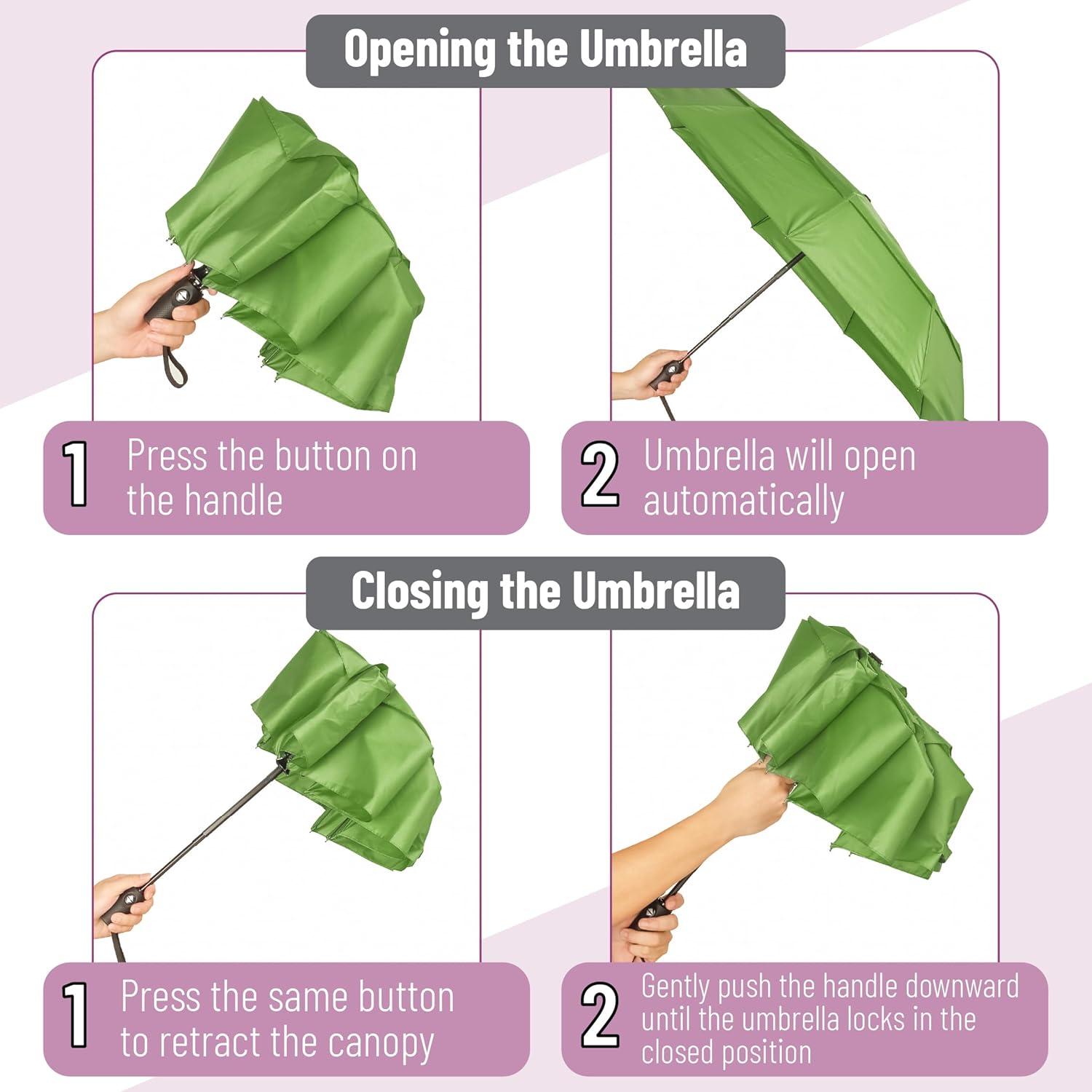 Opening the Umbrella

1 Press the button on the handle

2 Umbrella will open automatically

Closing the Umbrella

1 Press the same button to retract the canopy

2 Gently push the handle downward until the umbrella locks in the closed position