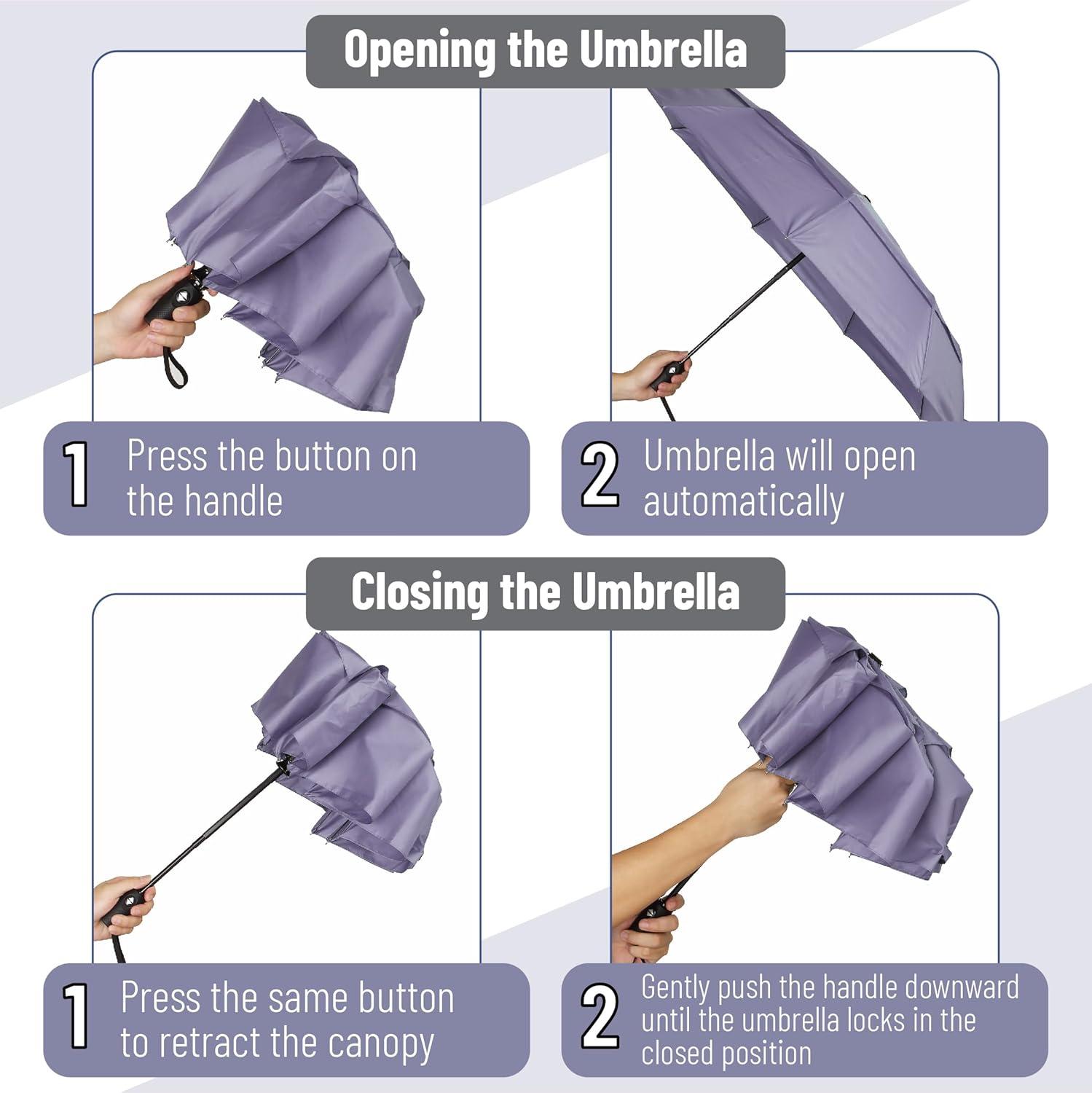 Opening the Umbrella

1 Press the button on the handle

2 Umbrella will open automatically

Closing the Umbrella

1 Press the same button to retract the canopy

2 Gently push the handle downward until the umbrella locks in the closed position