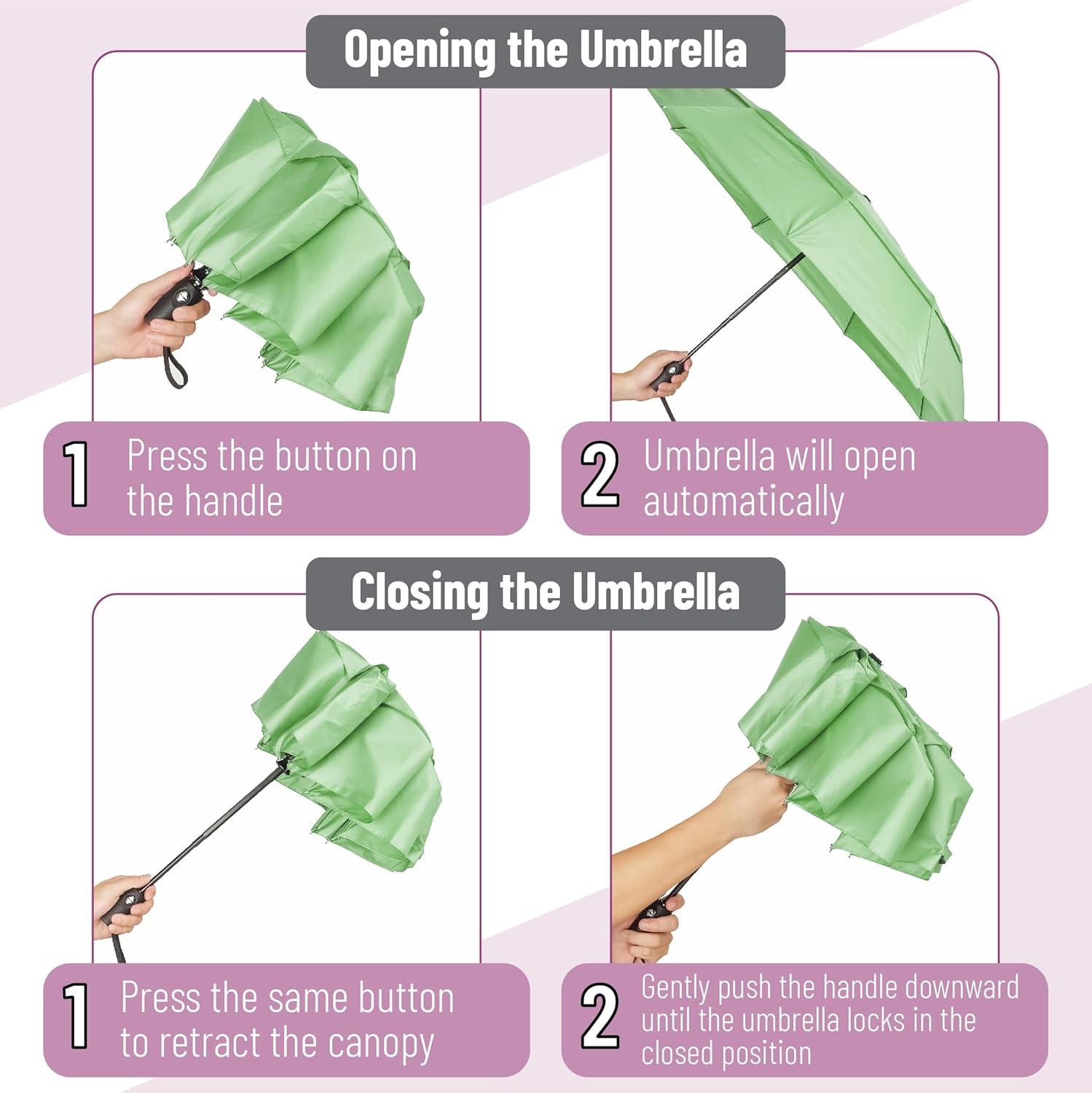 Opening the Umbrella

1 Press the button on the handle

2 Umbrella will open automatically

Closing the Umbrella

1 Press the same button to retract the canopy

2 Gently push the handle downward until the umbrella locks in the closed position