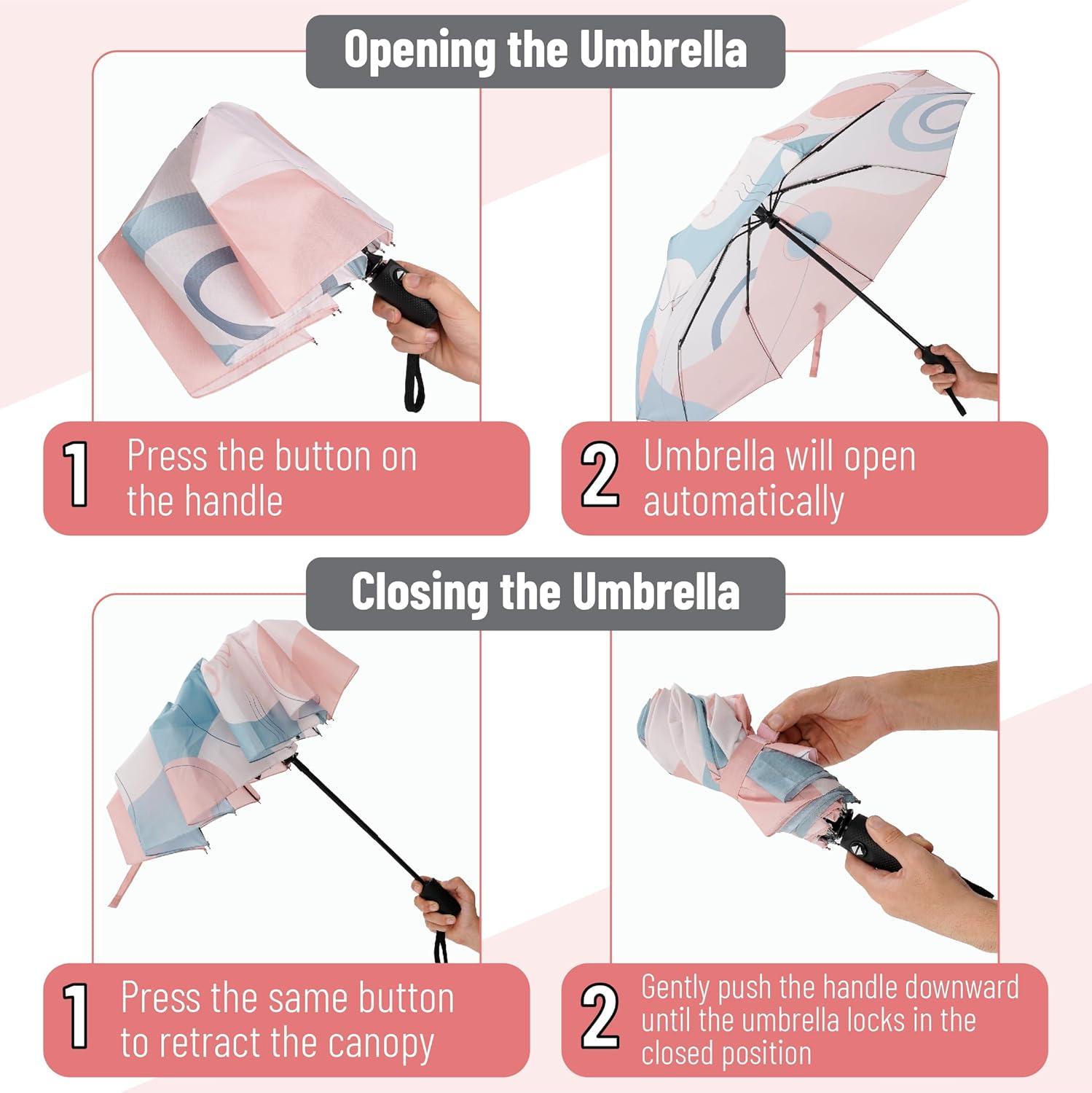 Opening the Umbrella

1 Press the button on the handle

2 Umbrella will open automatically

Closing the Umbrella

1 Press the same button to retract the canopy

2 Gently push the handle downward until the umbrella locks in the closed position