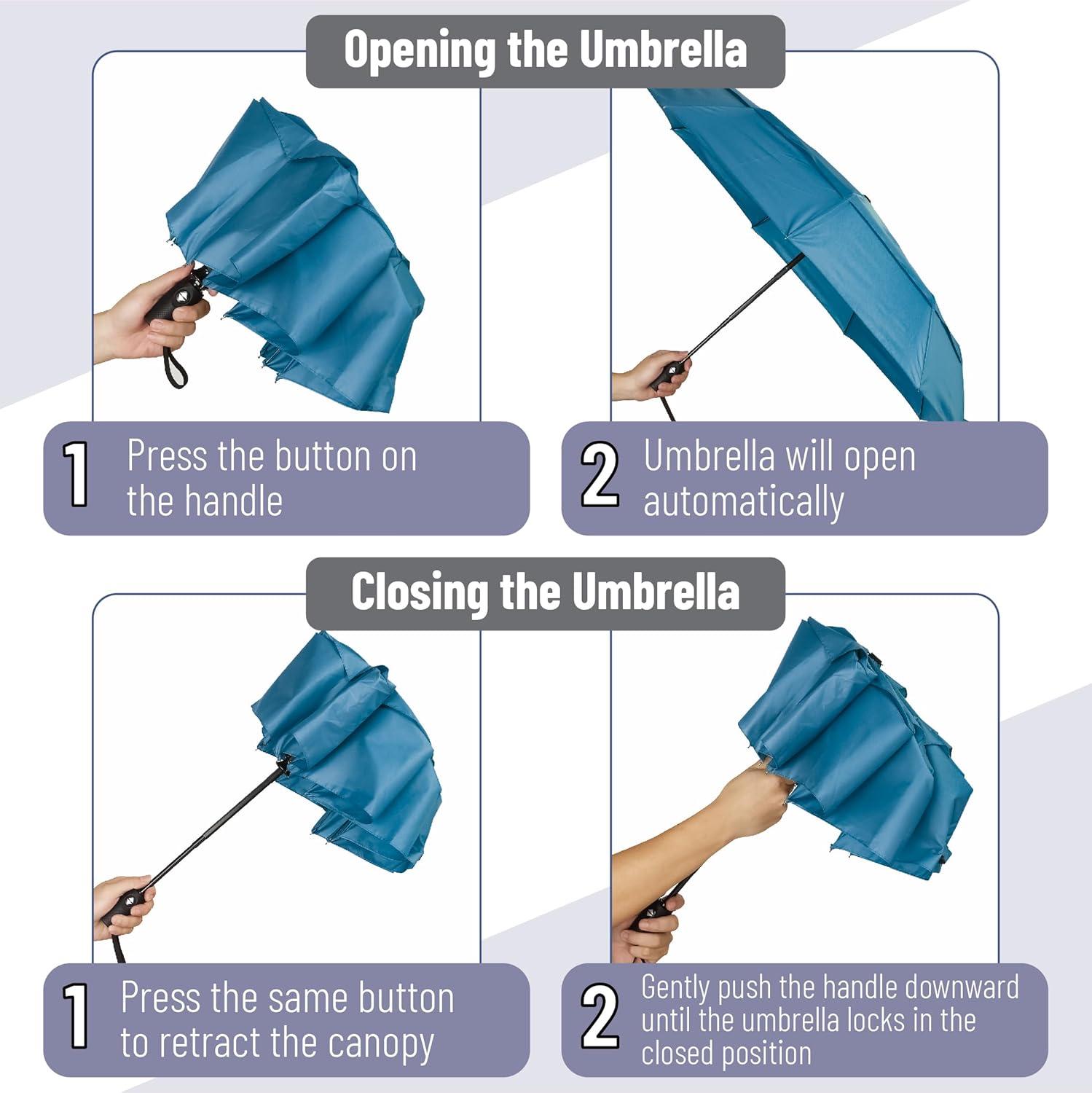 Opening the Umbrella

1 Press the button on the handle

2 Umbrella will open automatically

Closing the Umbrella

1 Press the same button to retract the canopy

2 Gently push the handle downward until the umbrella locks in the closed position