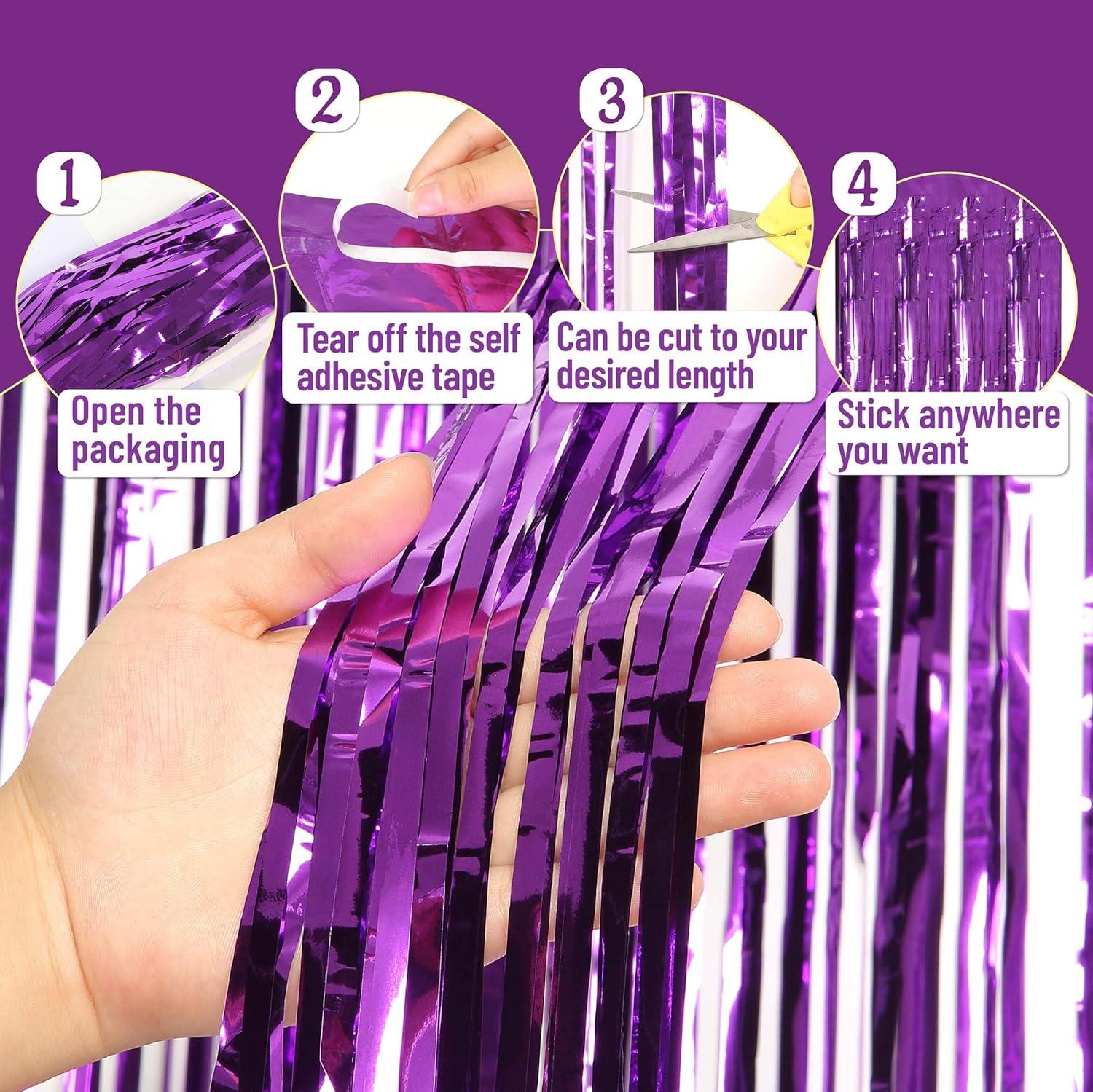 1
Open the packaging

2
Tear off the self adhesive tape

3
Can be cut to your desired length

4
Stick anywhere you want