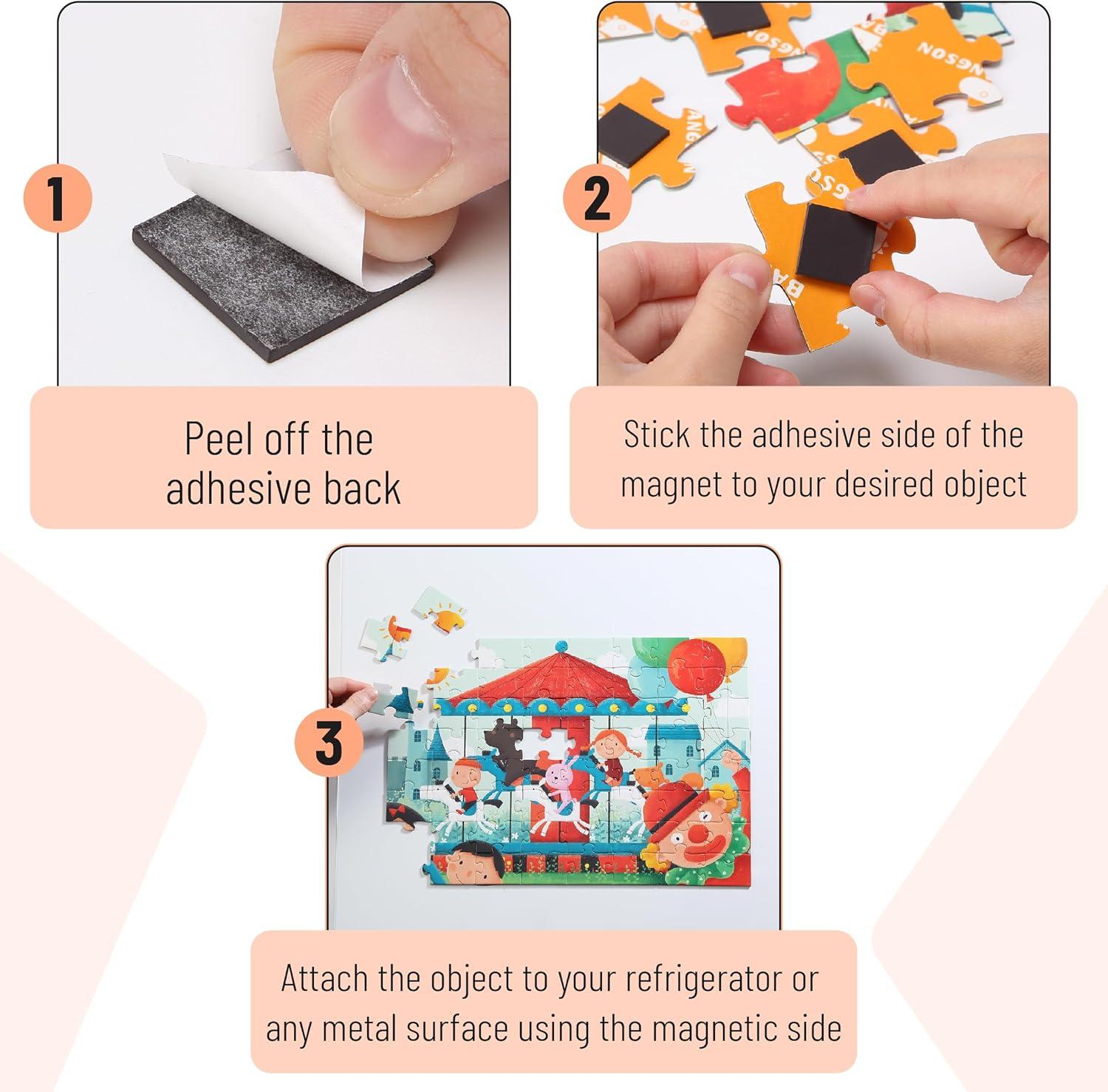 1

Peel off the adhesive back

2

Stick the adhesive side of the magnet to your desired object

3

Attach the object to your refrigerator or any metal surface using the magnetic side